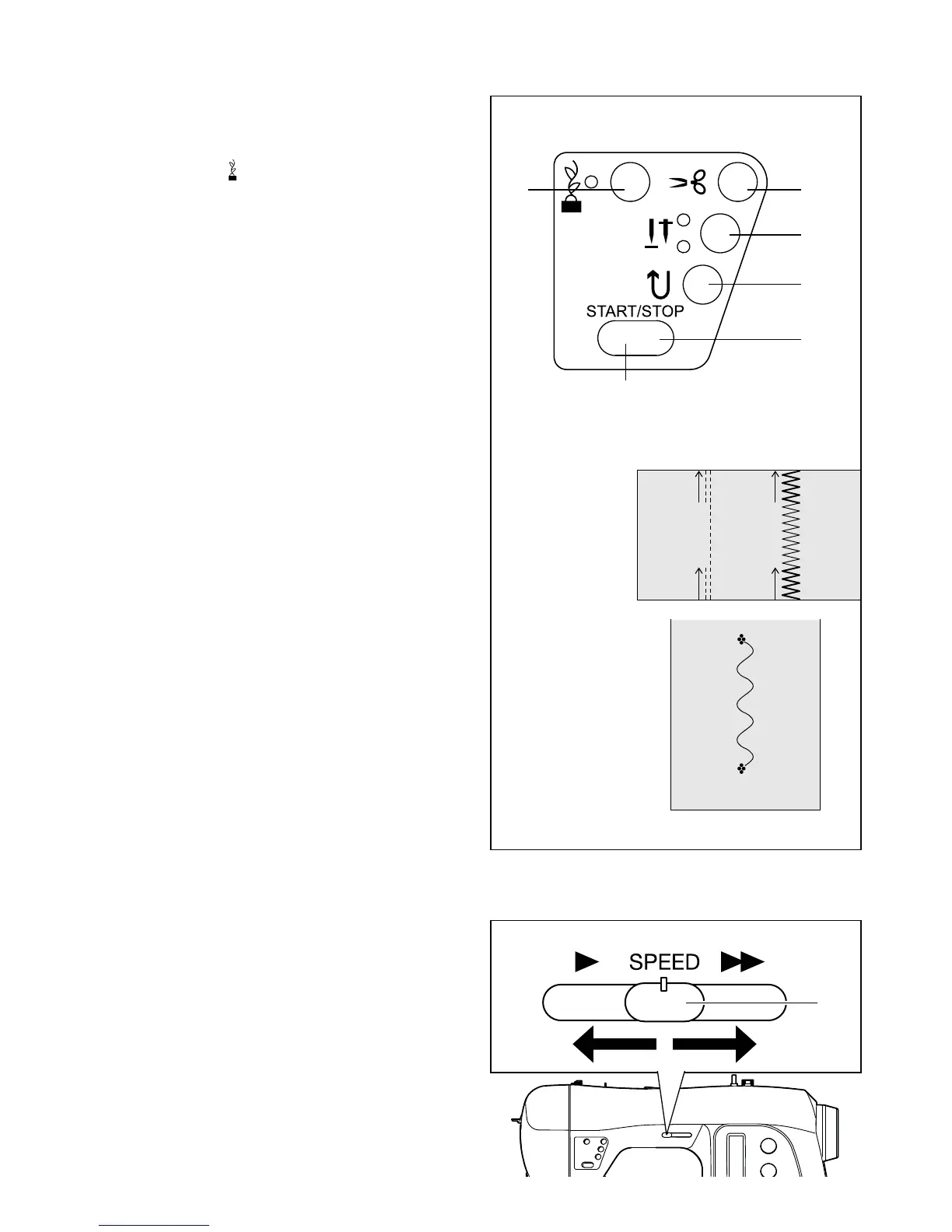 START/STOP

SPEED