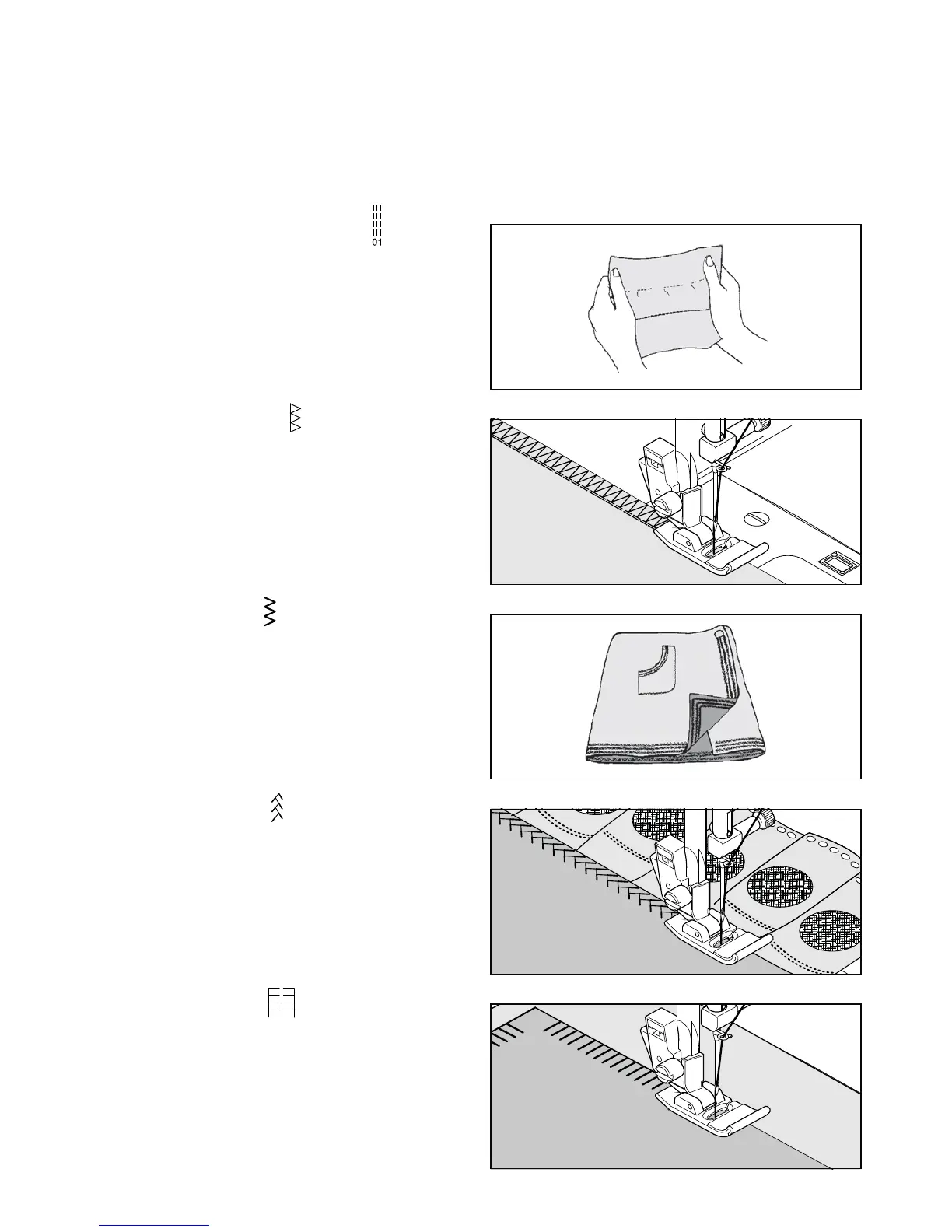 01