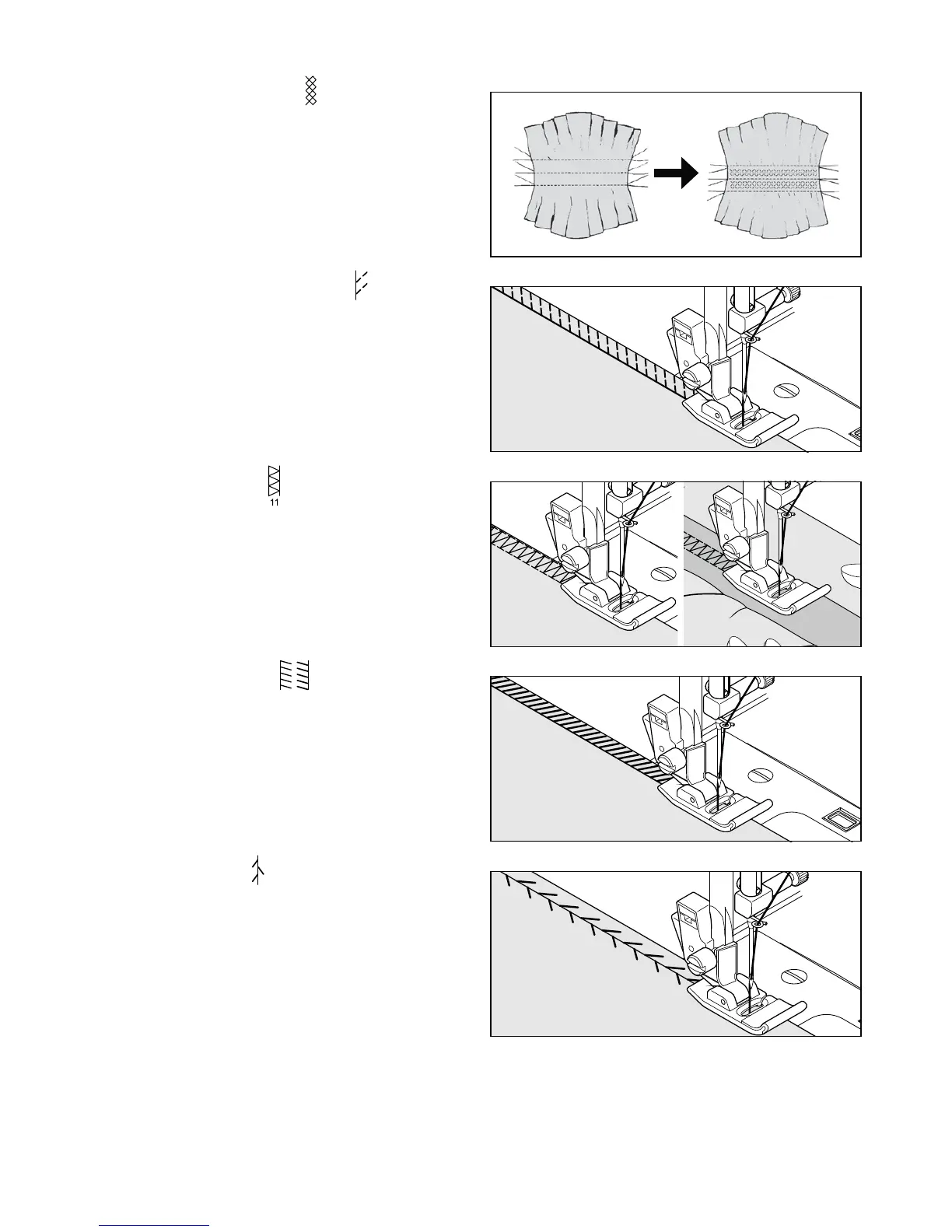 11