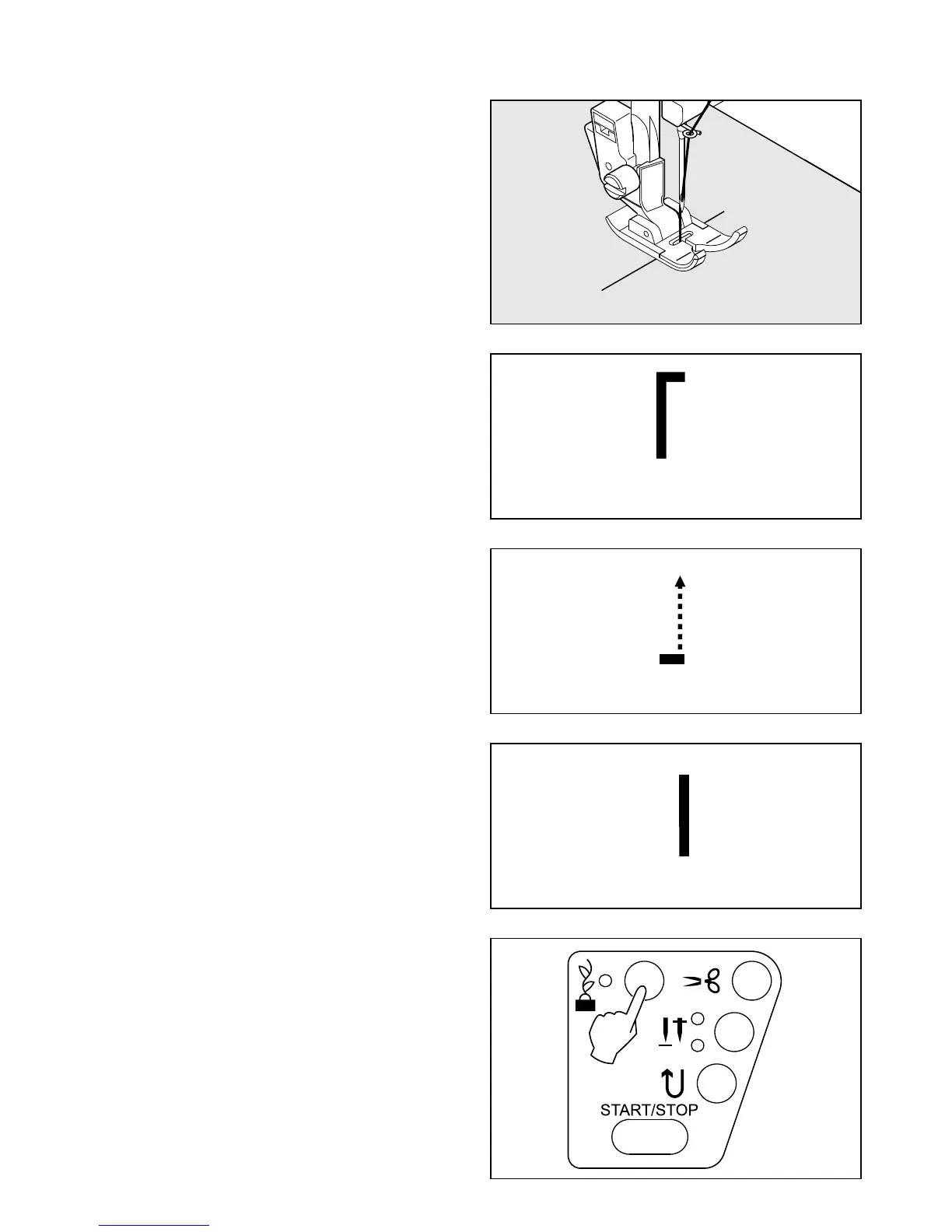 START/STOP