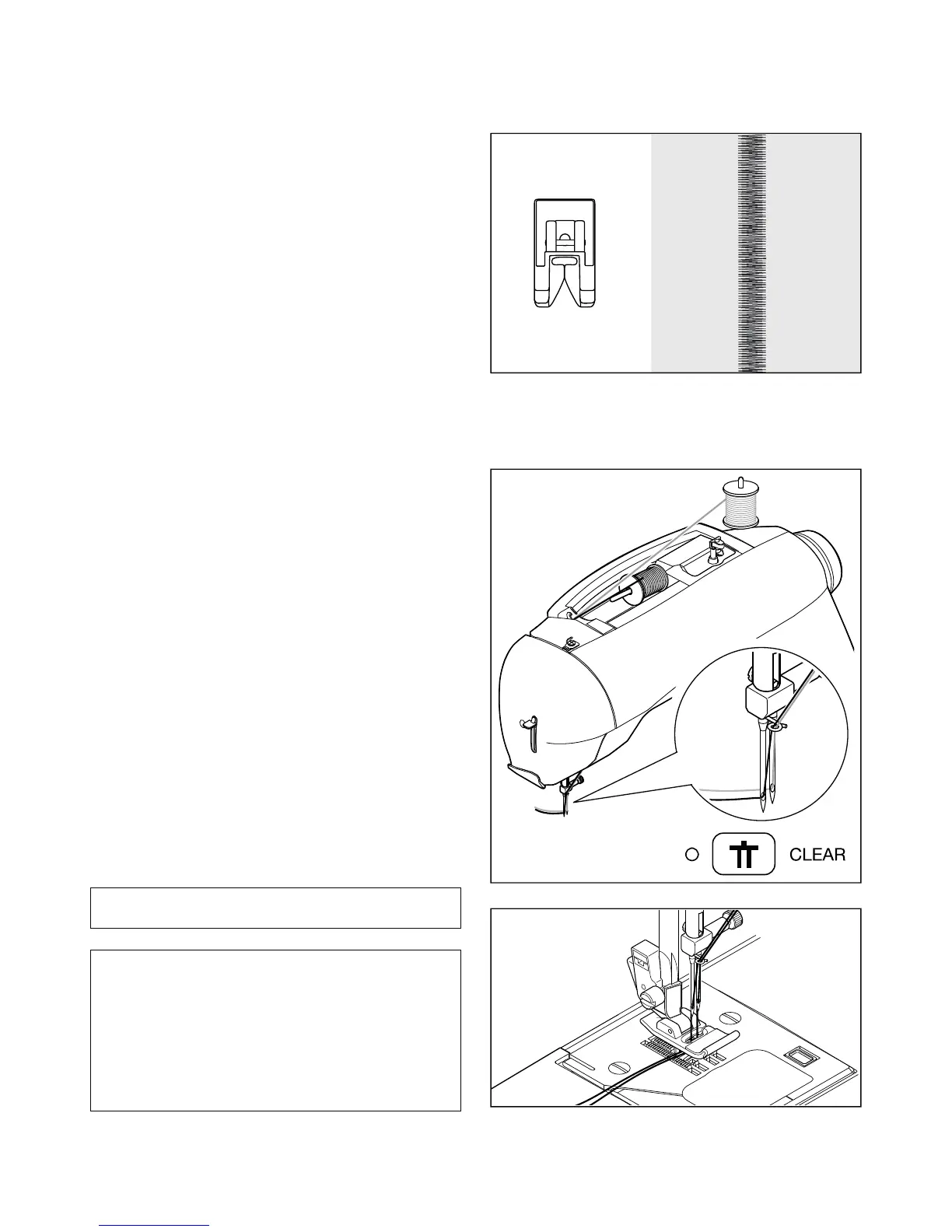 CLEAR