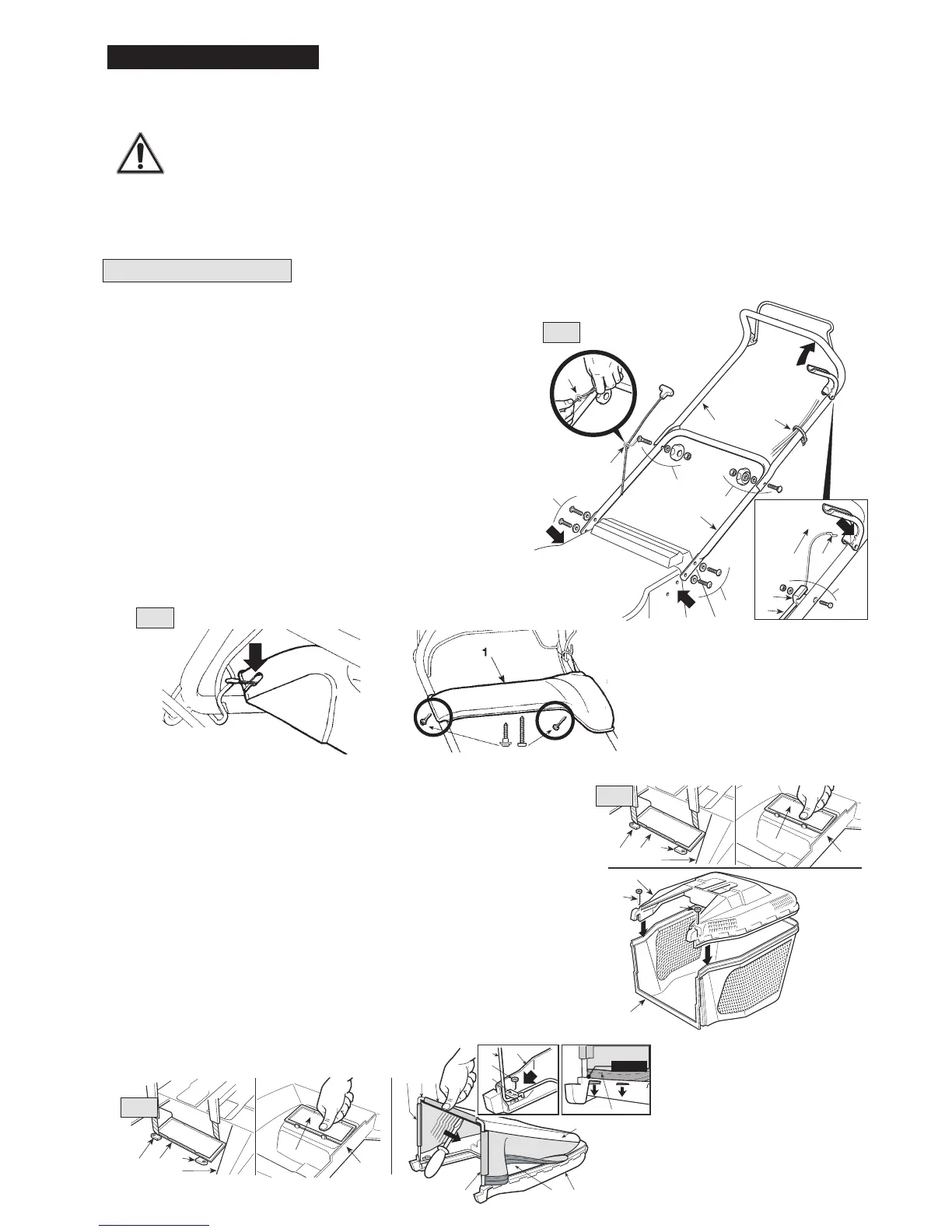 1