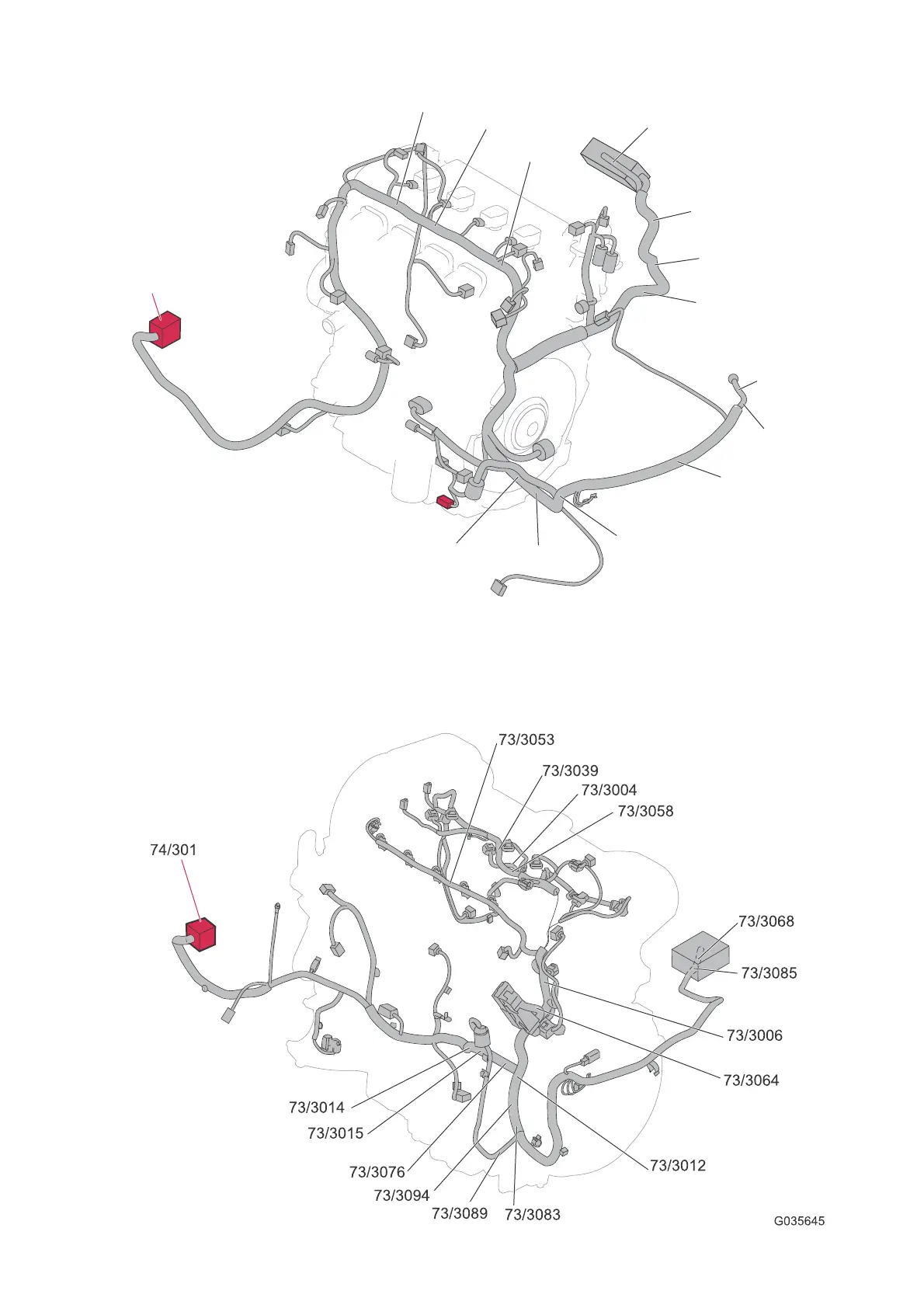 73/3053
73/3039
73/3004
73/3058
74/301
73/3068
73/3085
73/3006
73/3064
73/3014
73/3015
73/3076
73/3094
73/3089
73/3083
73/3012
G035645