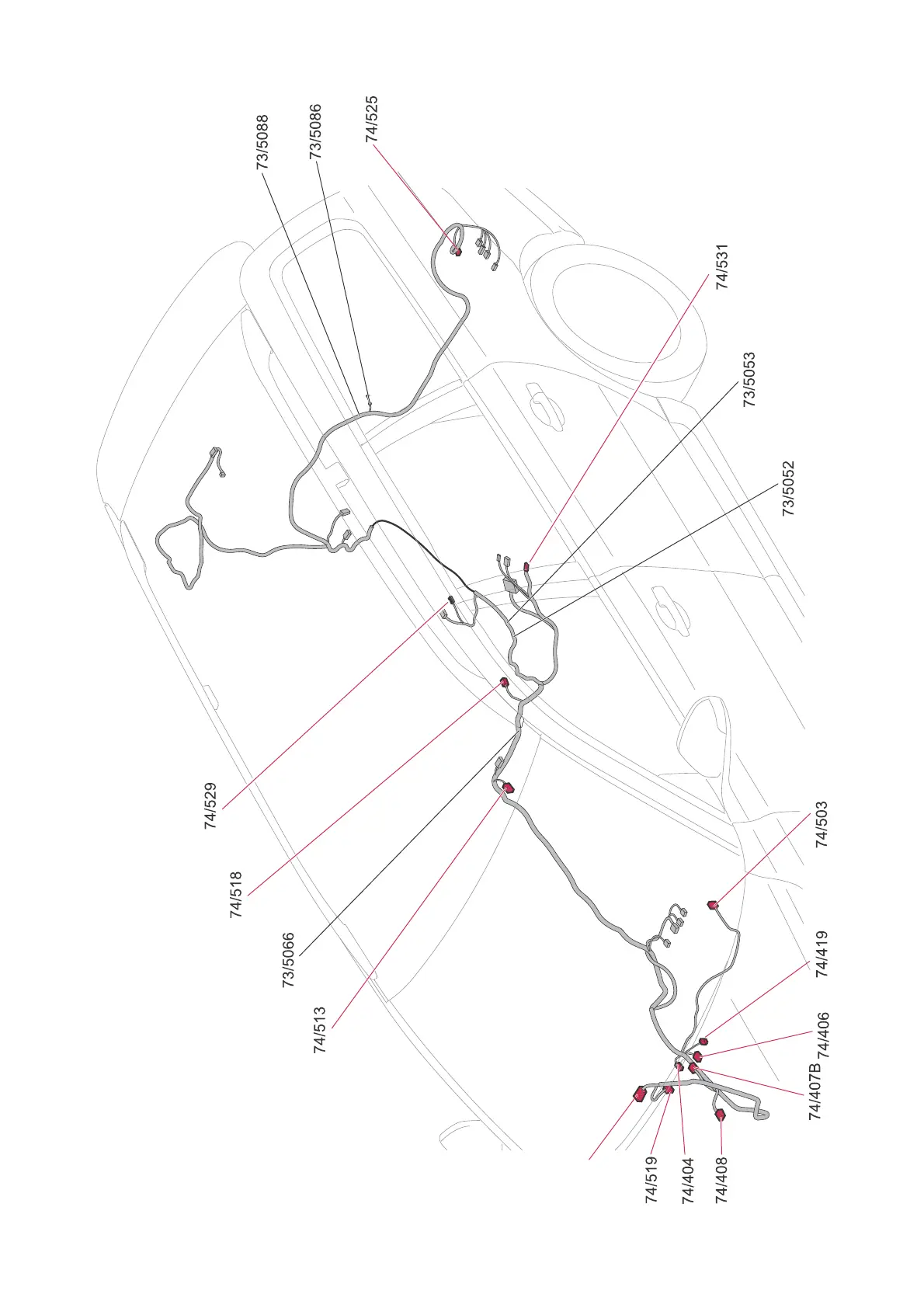 73/5088
73/5086
74/525
74/531
73/5053
73/5052
74/529
74/518
73/5066
74/513
74/503
74/419
74/406
74/407B
74/519
74/404
74/408