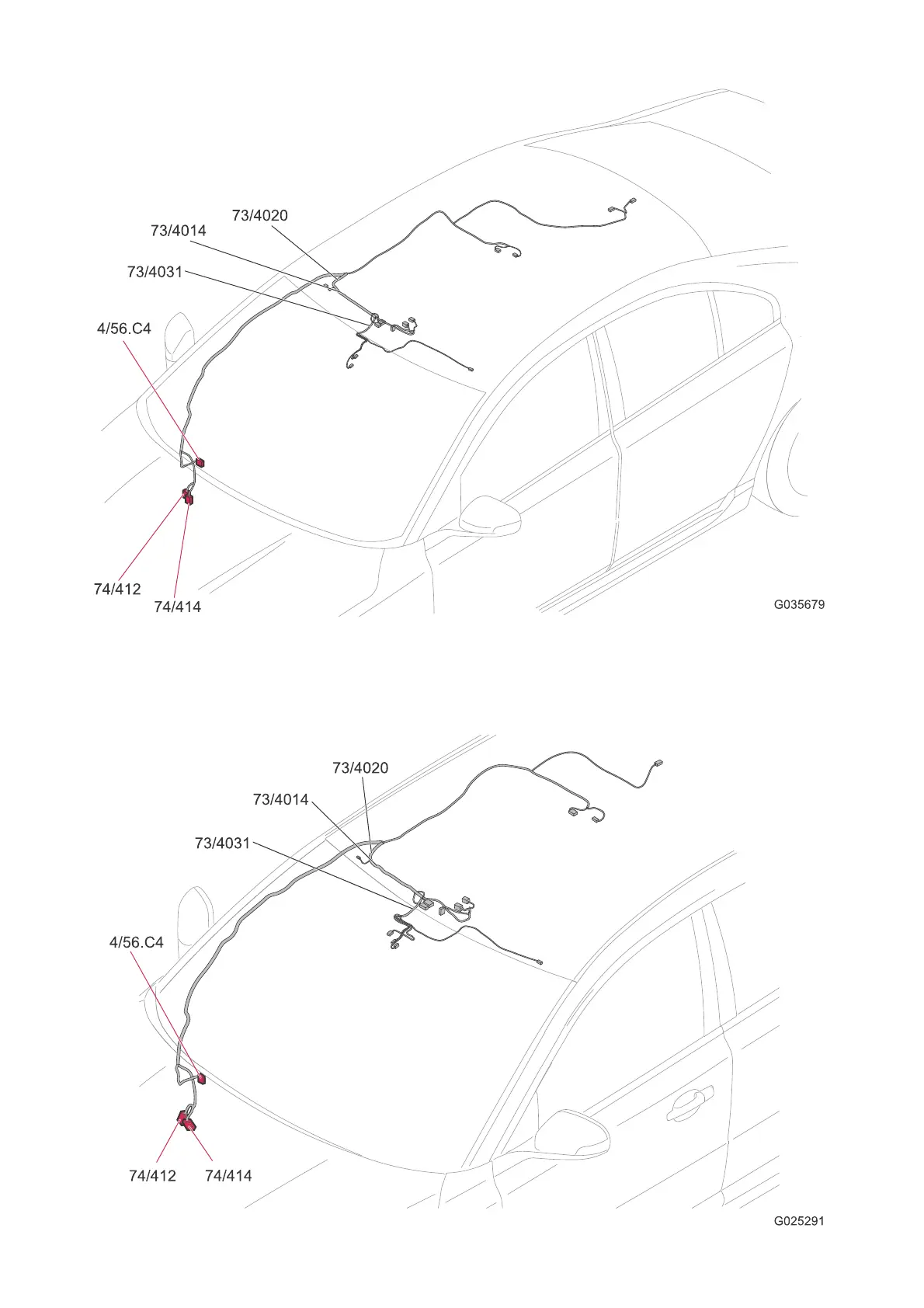 73/4020
73/4014
73/4031
4/56.C4
74/412
74/414
G035679

73/4020
73/4014
73/4031
4/56.C4
74/412
74/414
G025291