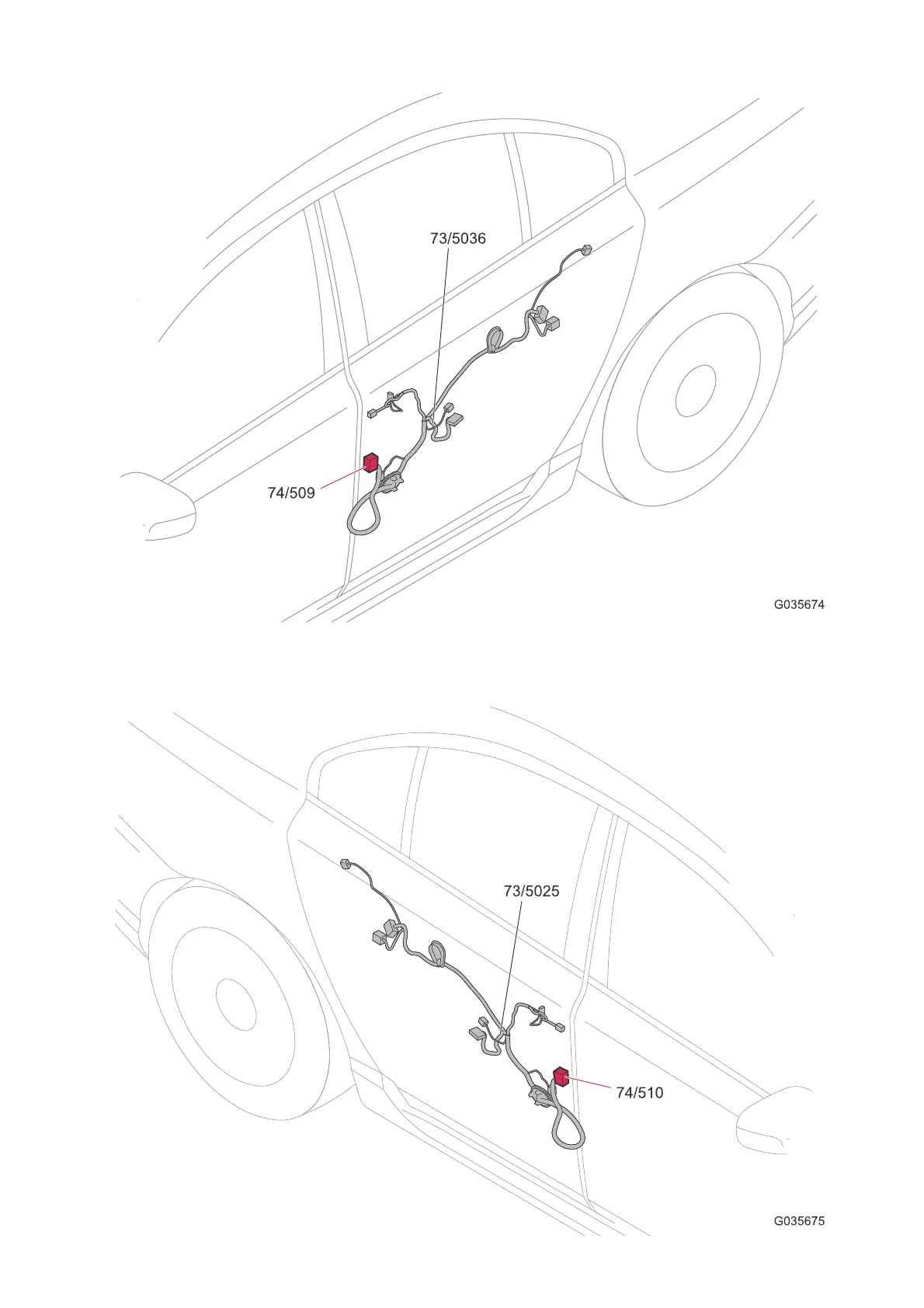 73/5036

74/509

G035674

73/5025

74/510

G035675