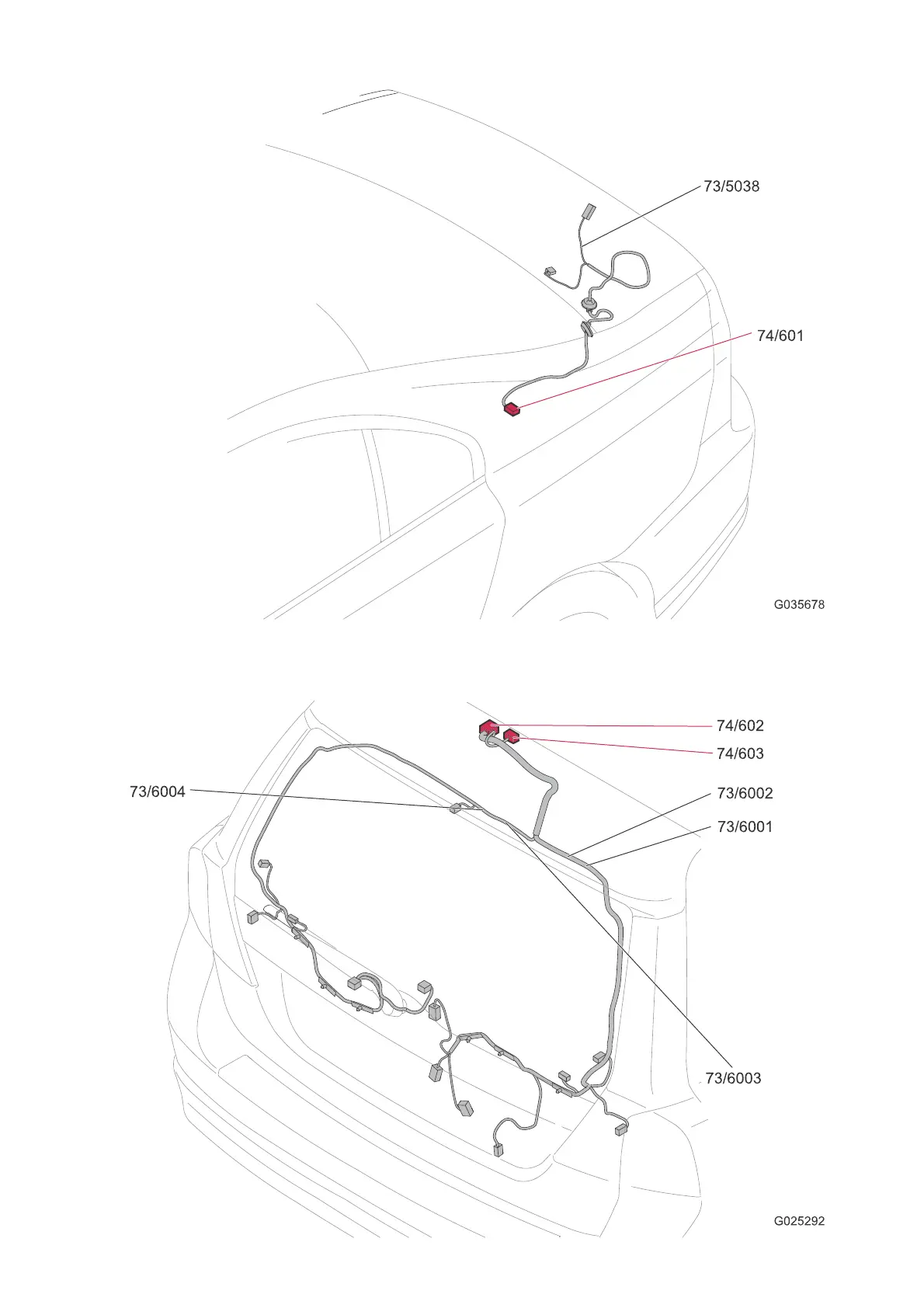 73/5038

74/601

G035678

74/602

74/603

73/6004

73/6002

73/6001

73/6003

G025292