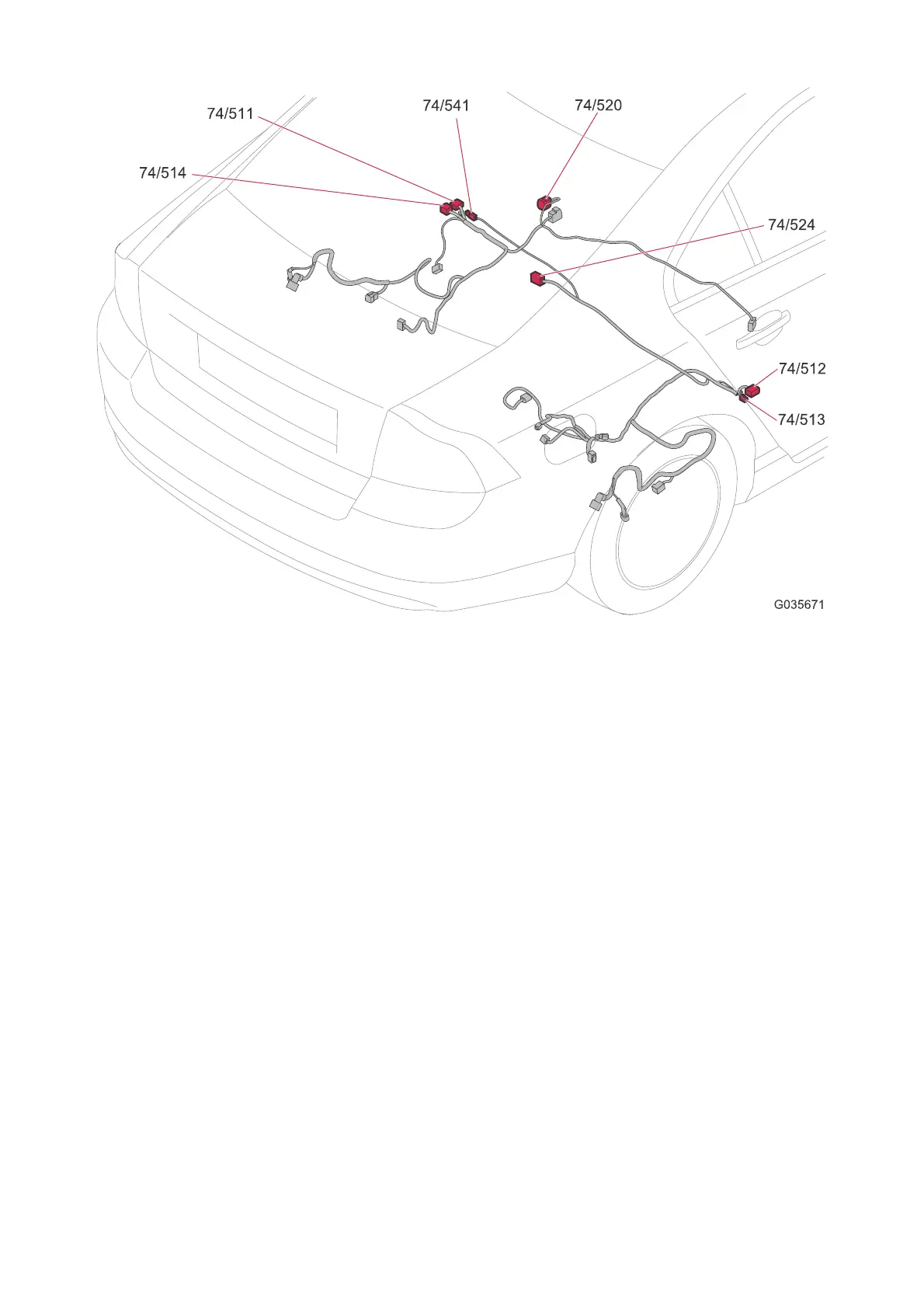 74/511
74/541
74/520
74/514
74/524
74/512
74/513
G035671