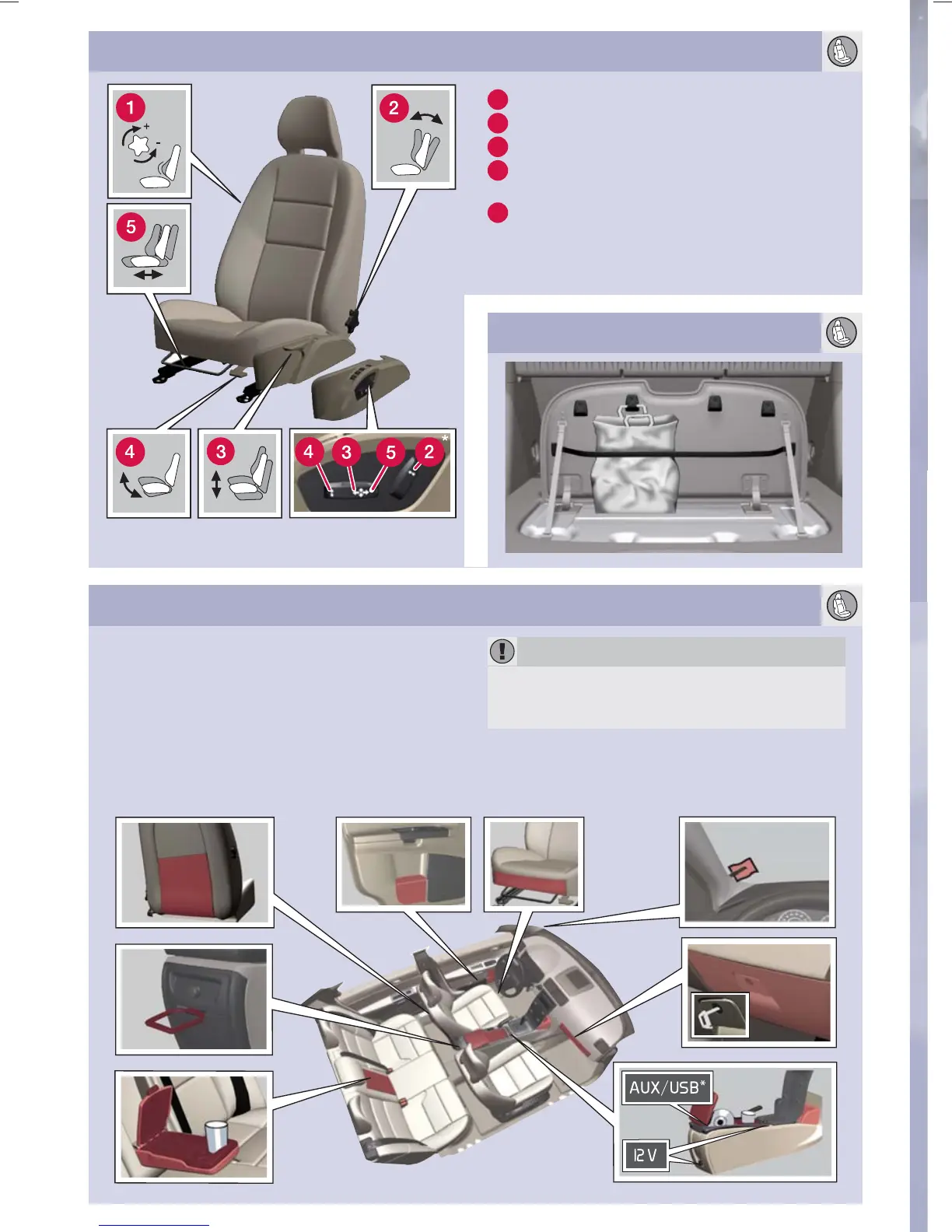 1

2

5

4

3

4 3 5 2 *

AUX/USB*

12 V