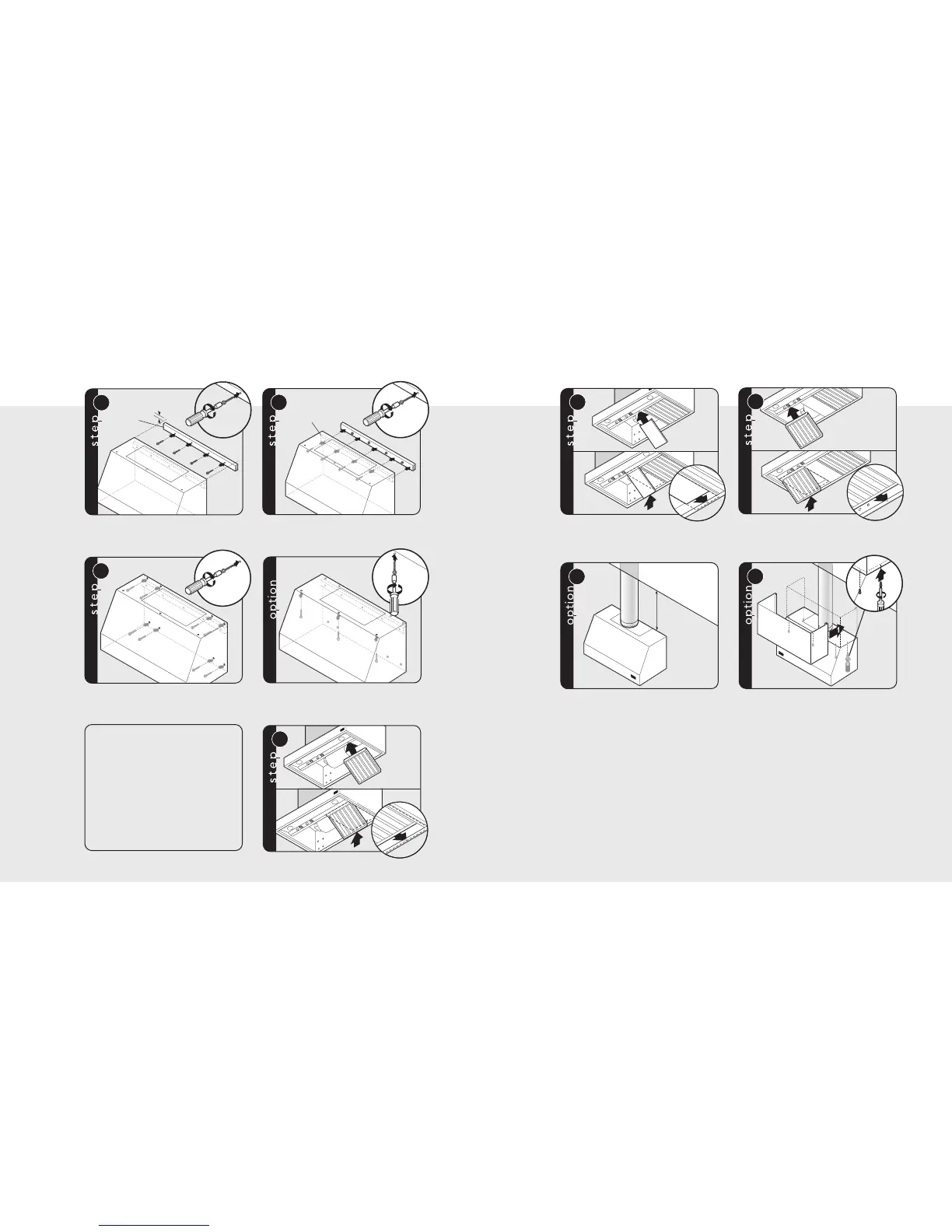 step

step

step

option

step

step

step

option

option