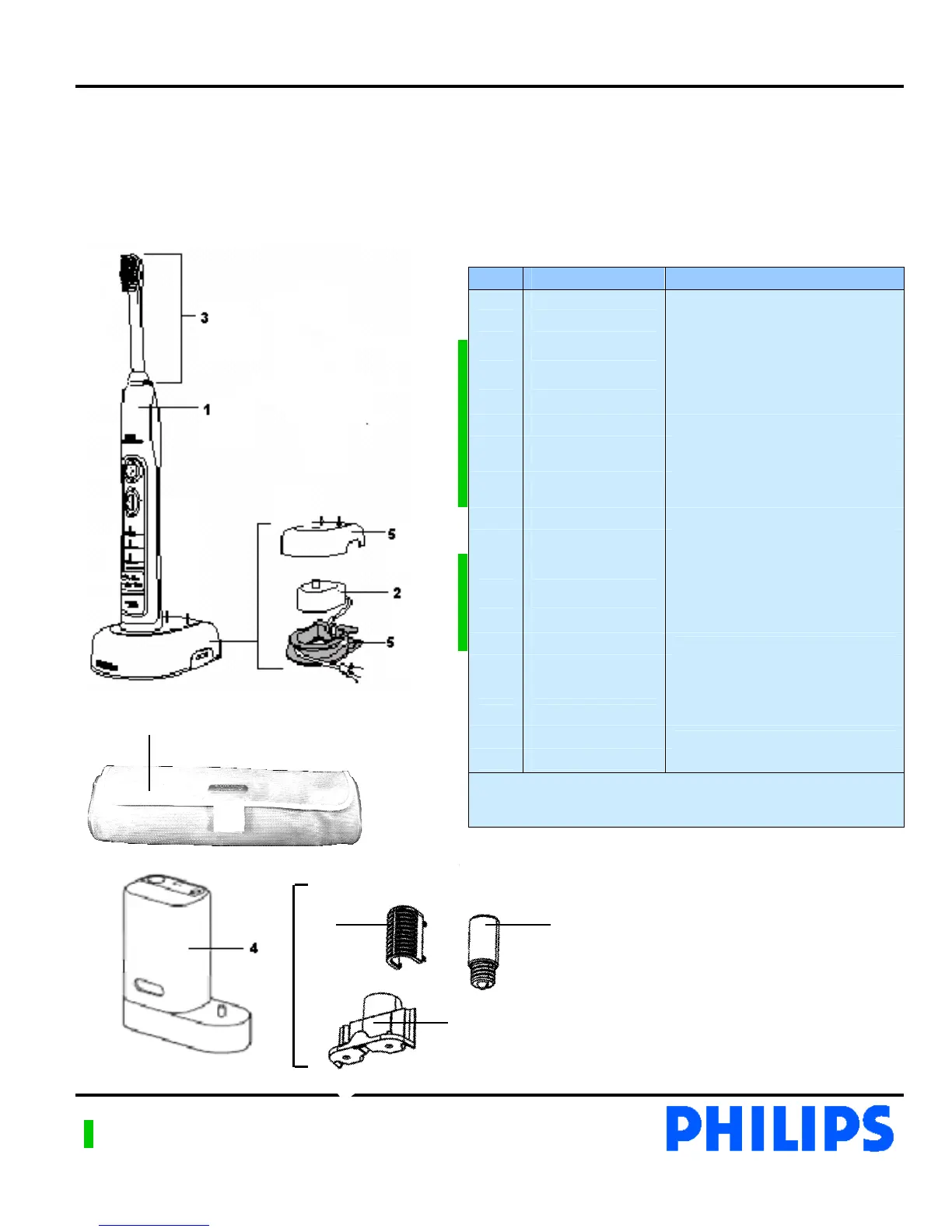 3

1

5

2

5

4

PHILIPS