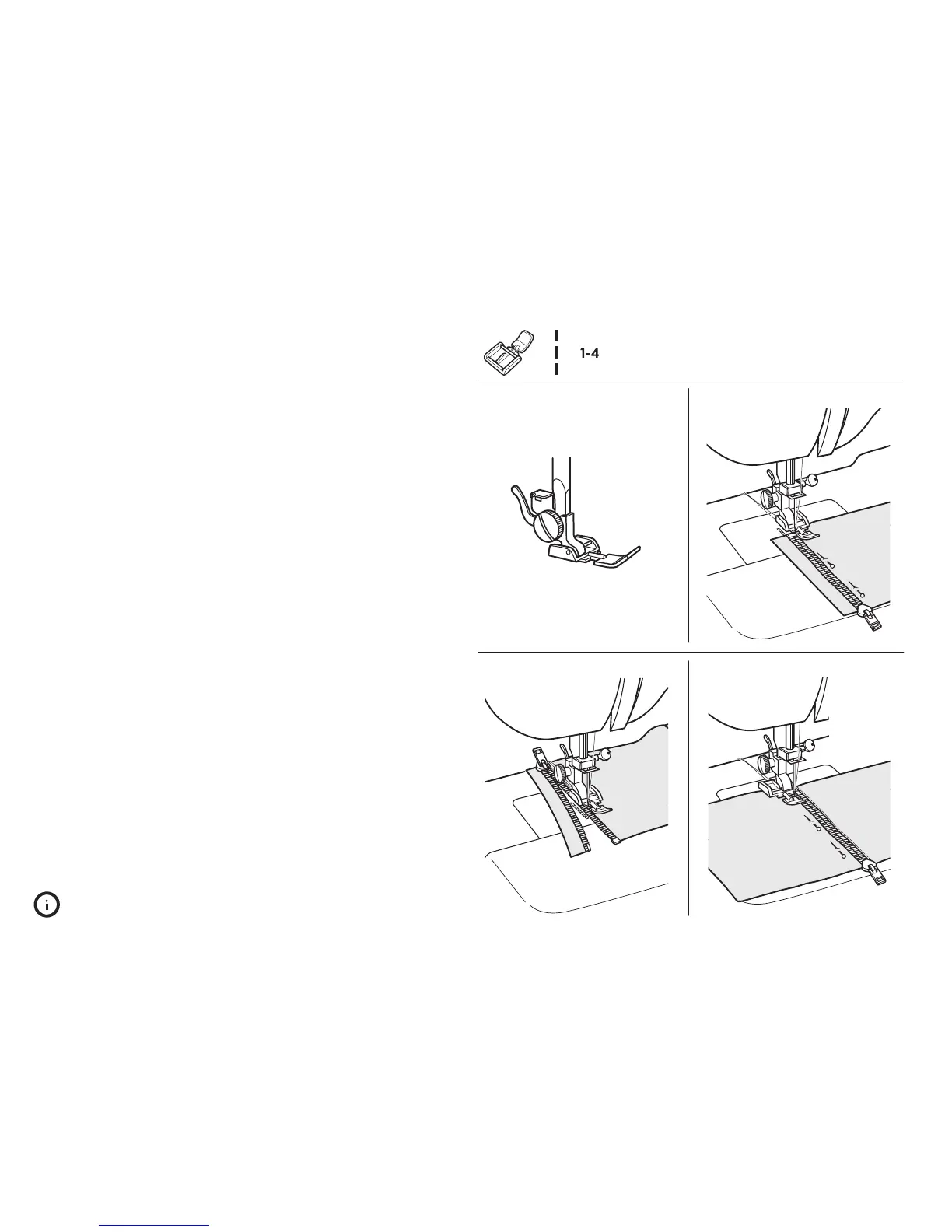 1-4