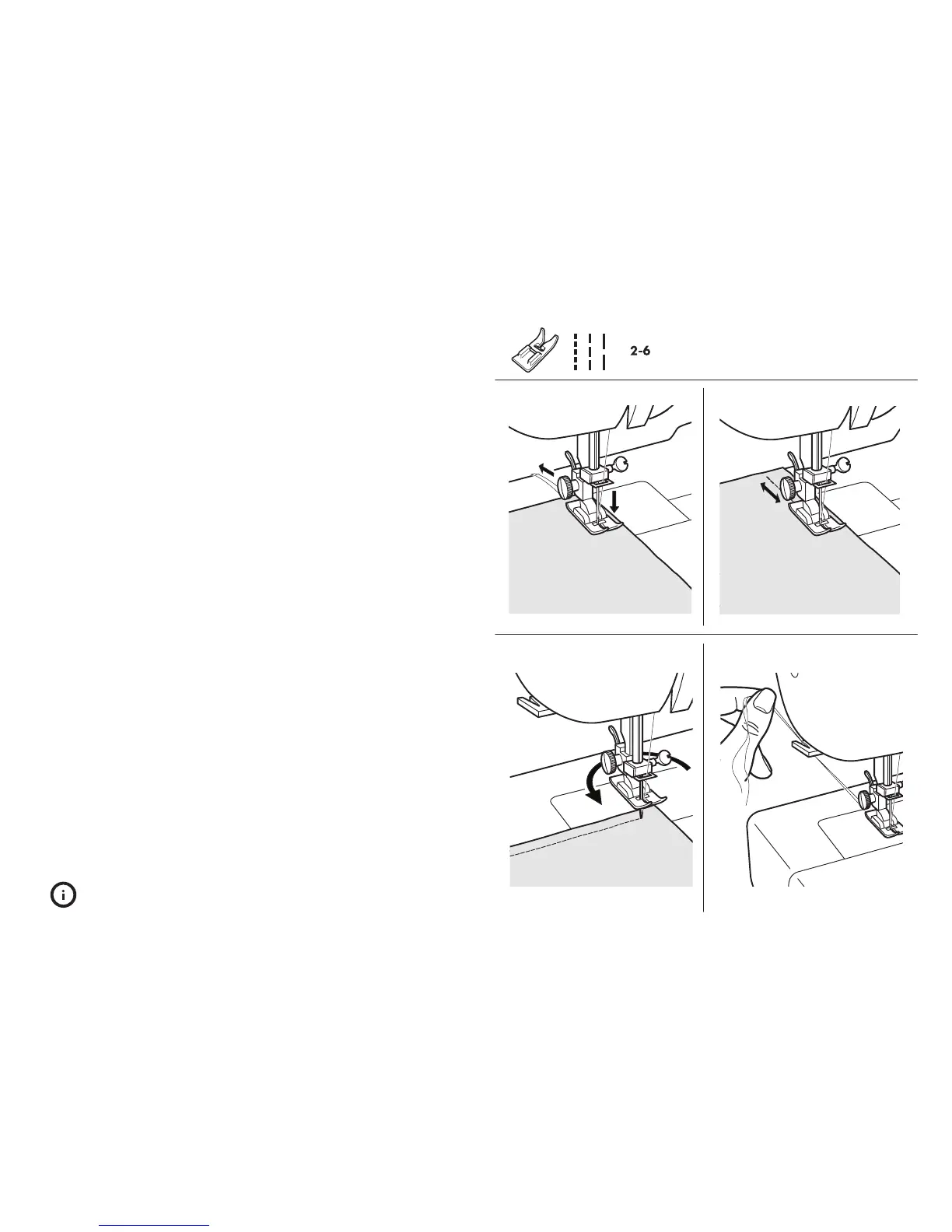 2-6