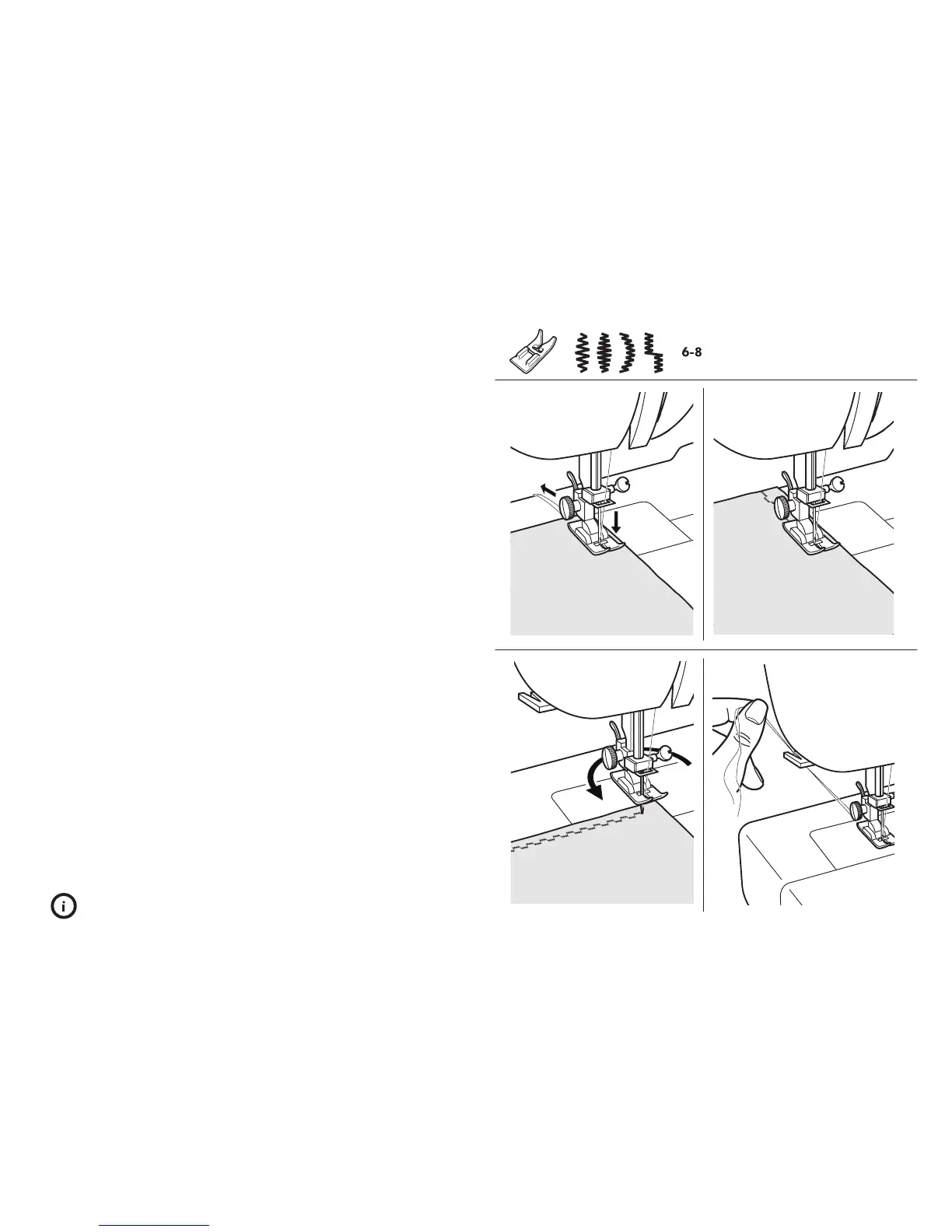 6-8