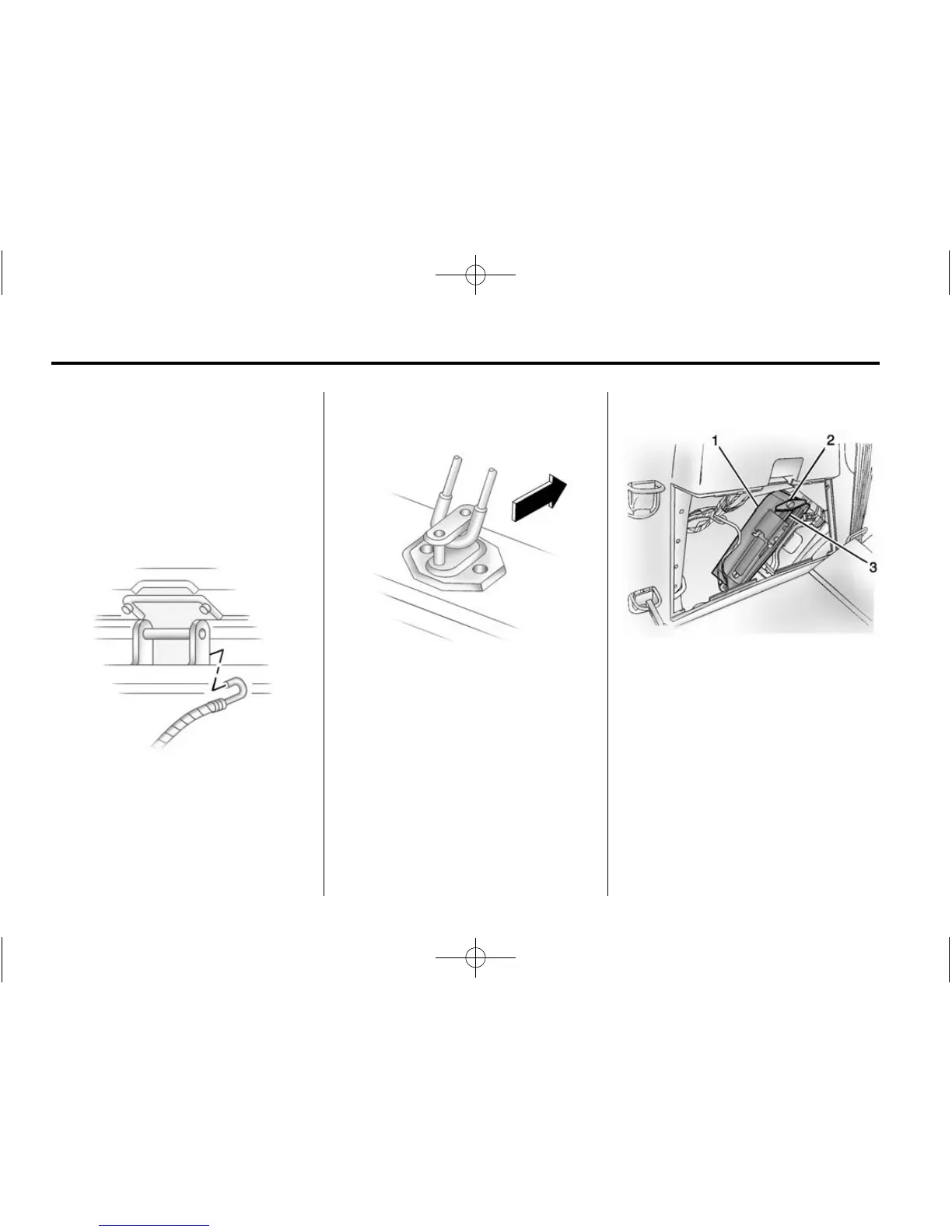 1
2
3