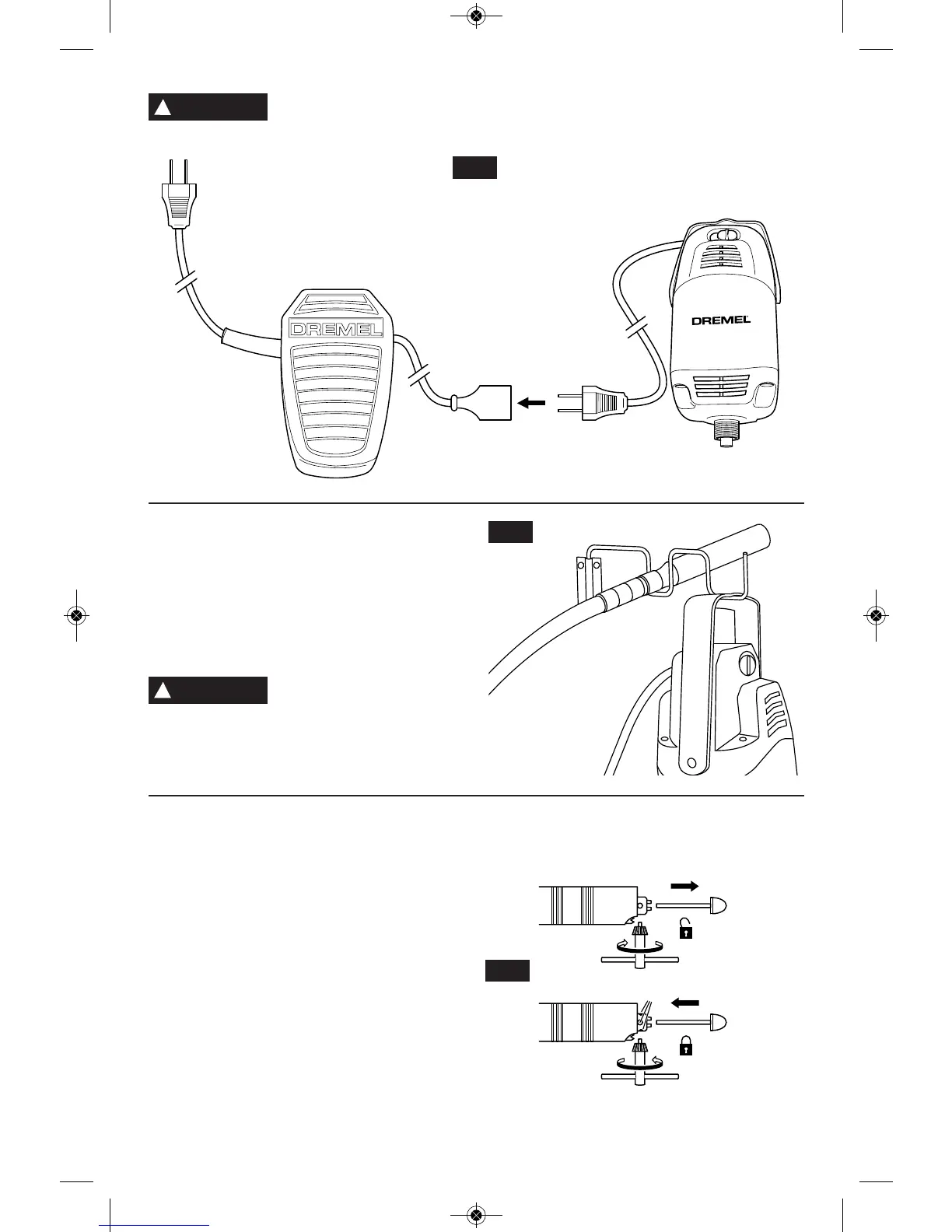 DREMEL

DREMEL