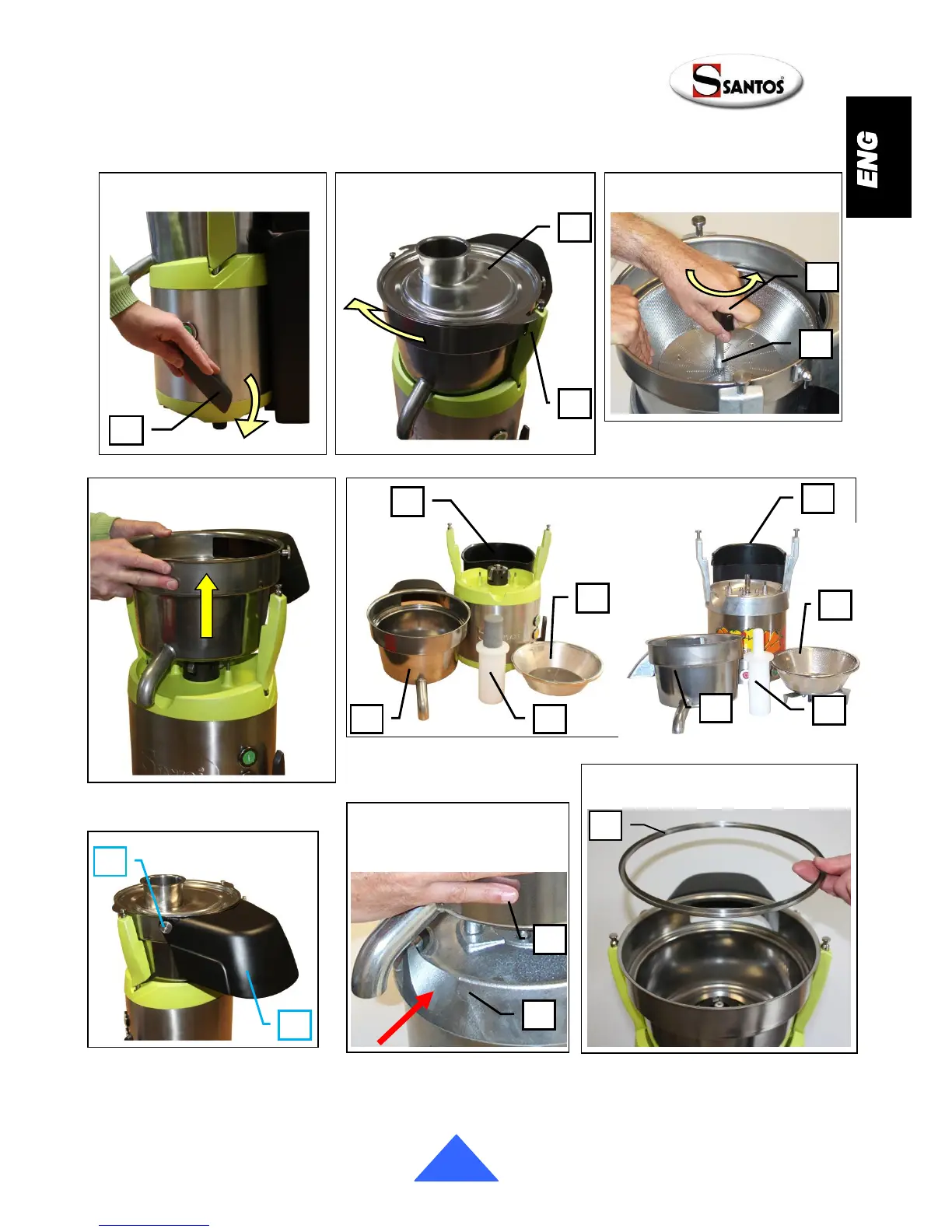 SANTOS®

ENG