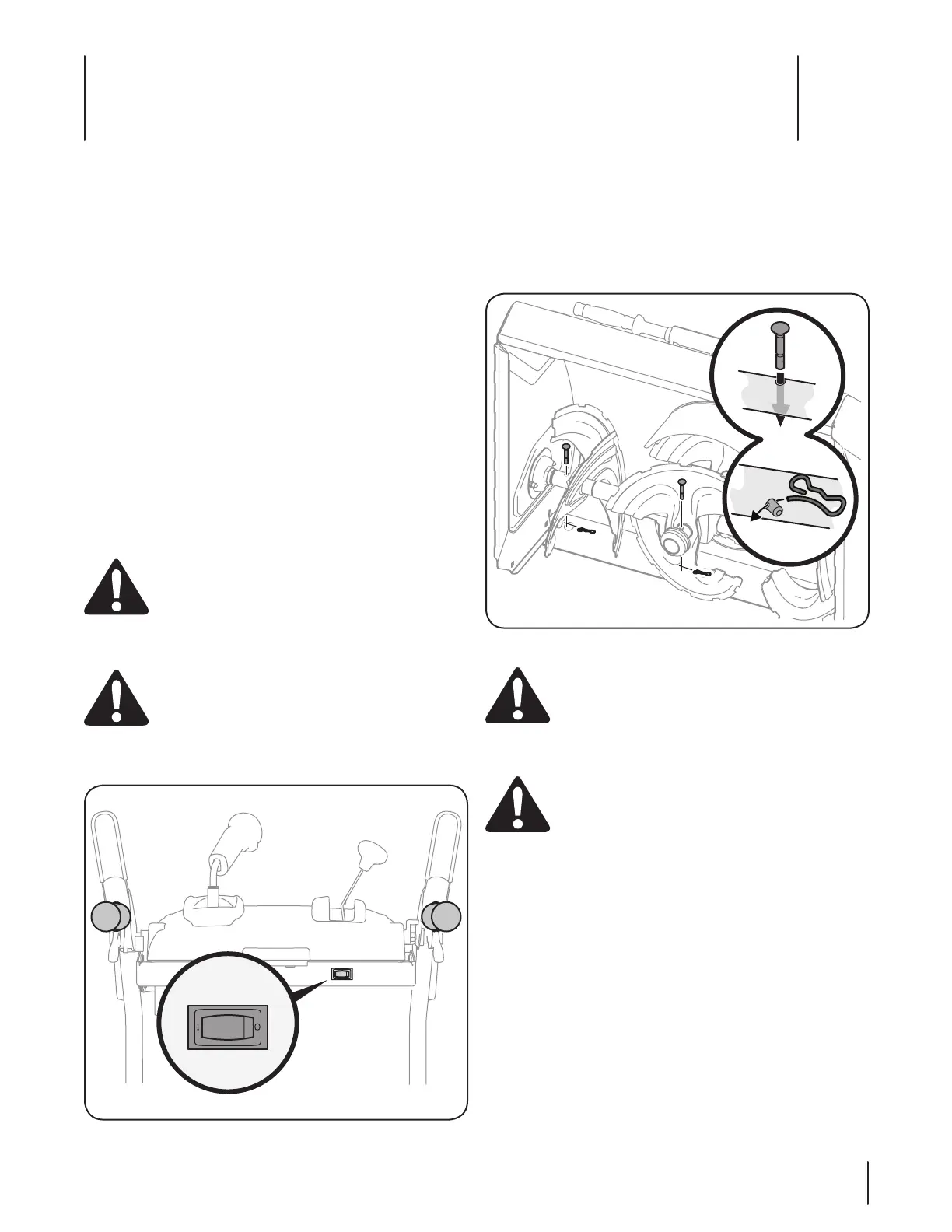 I

O