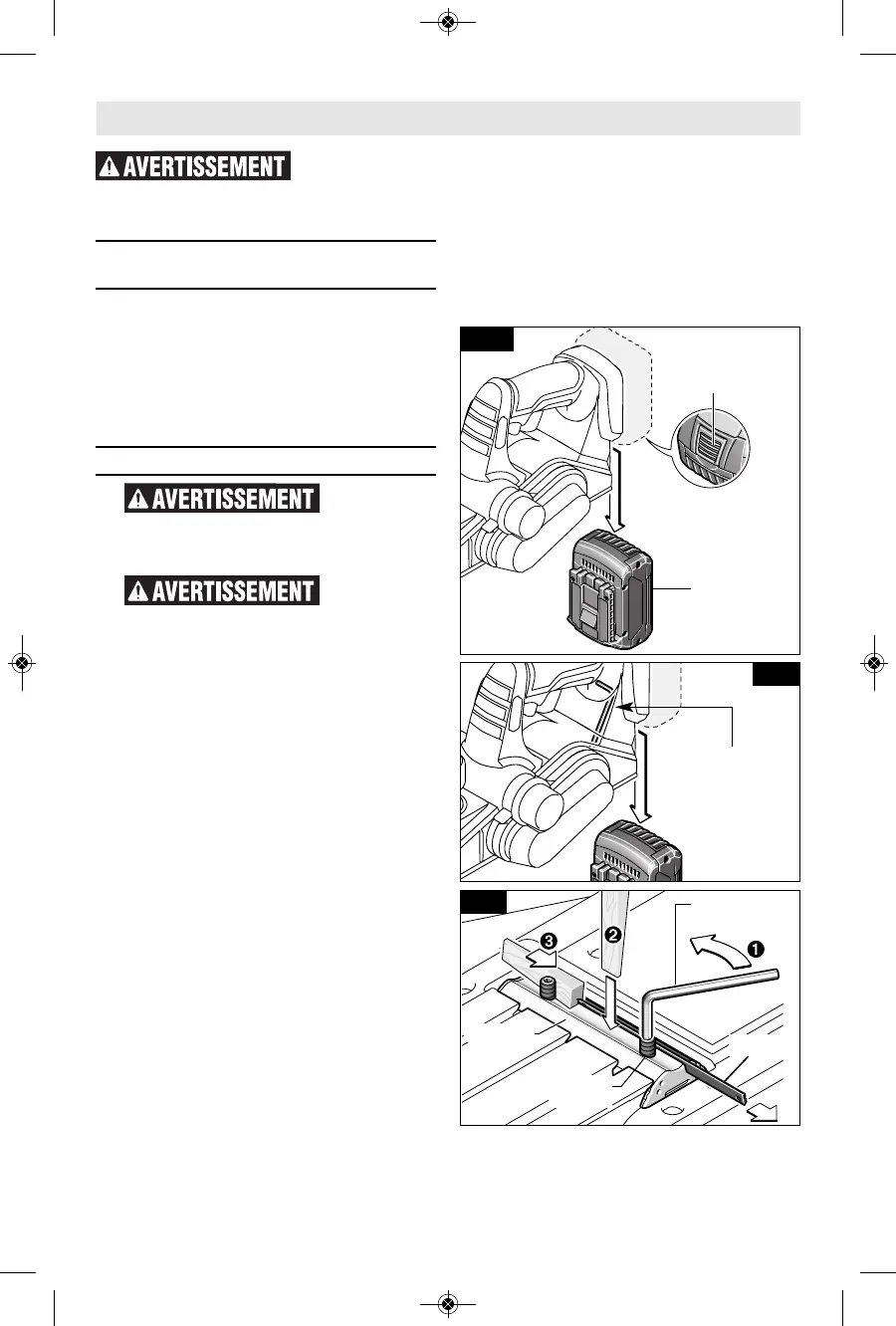 AVERTISSEMENT

AVERTISSEMENT

AVERTISSEMENT

3

2

1