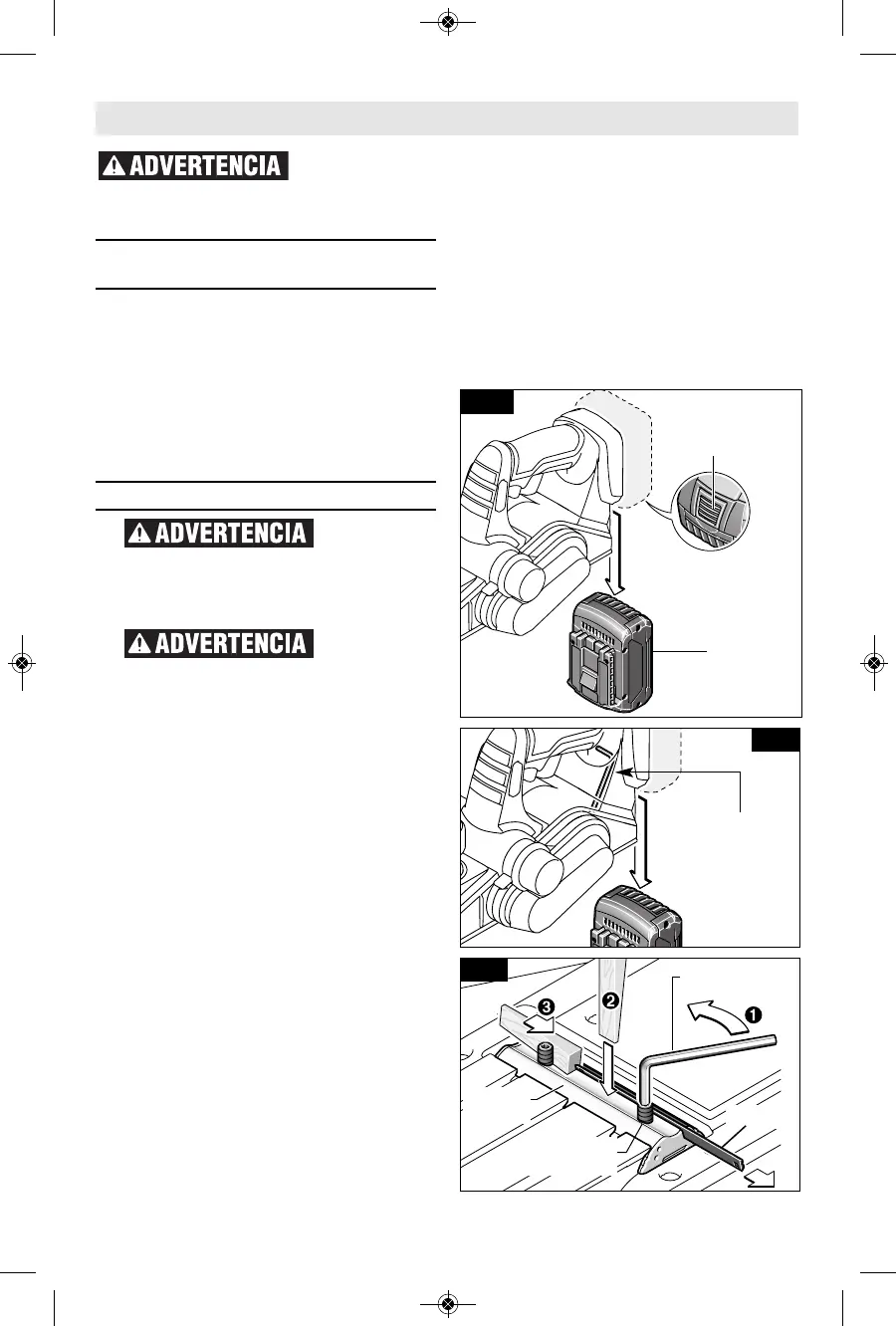 ADVERTENCIA

ADVERTENCIA

ADVERTENCIA

3

2

1