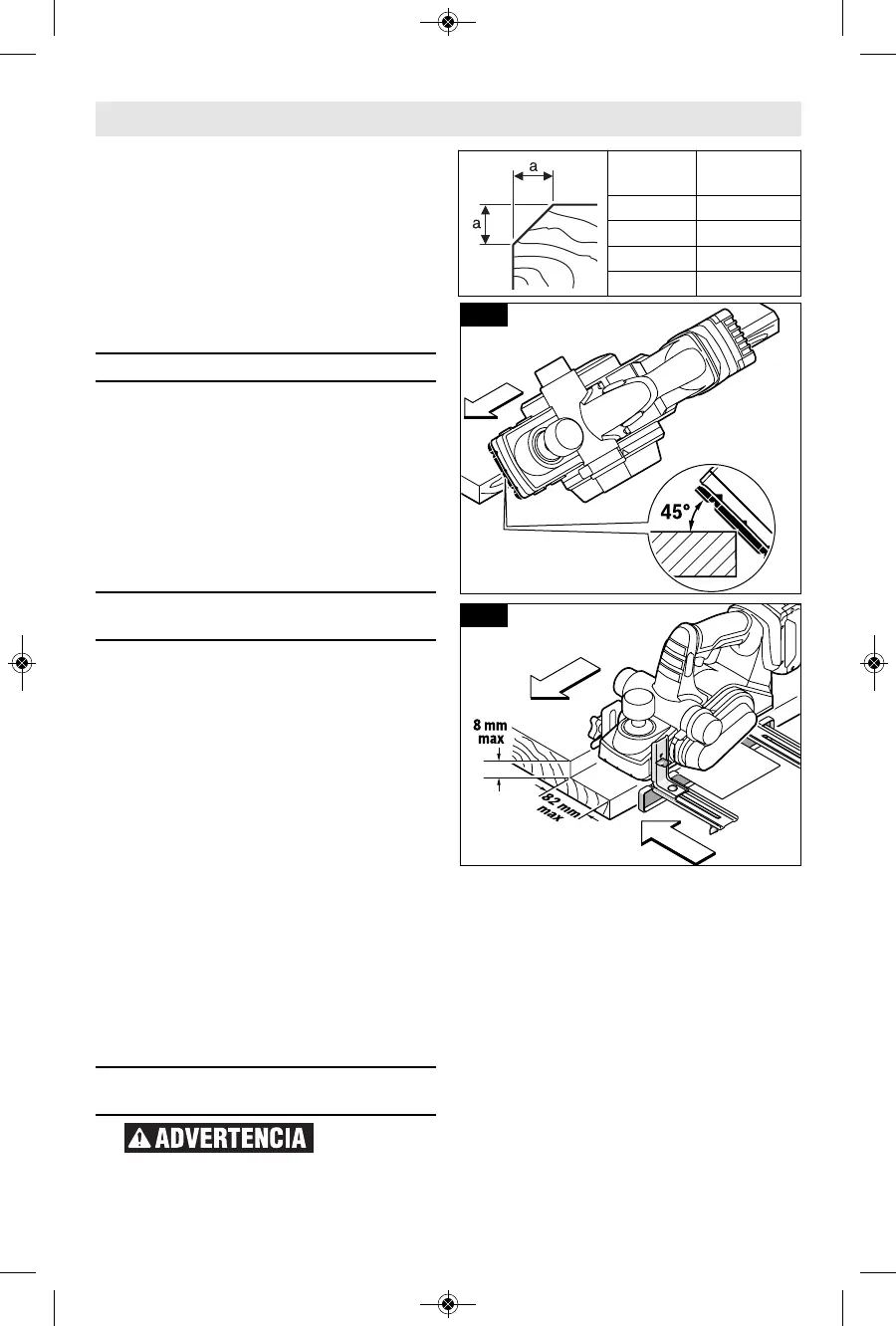 a

a

45°

8 mm
max

82 mm
max

ADVERTENCIA