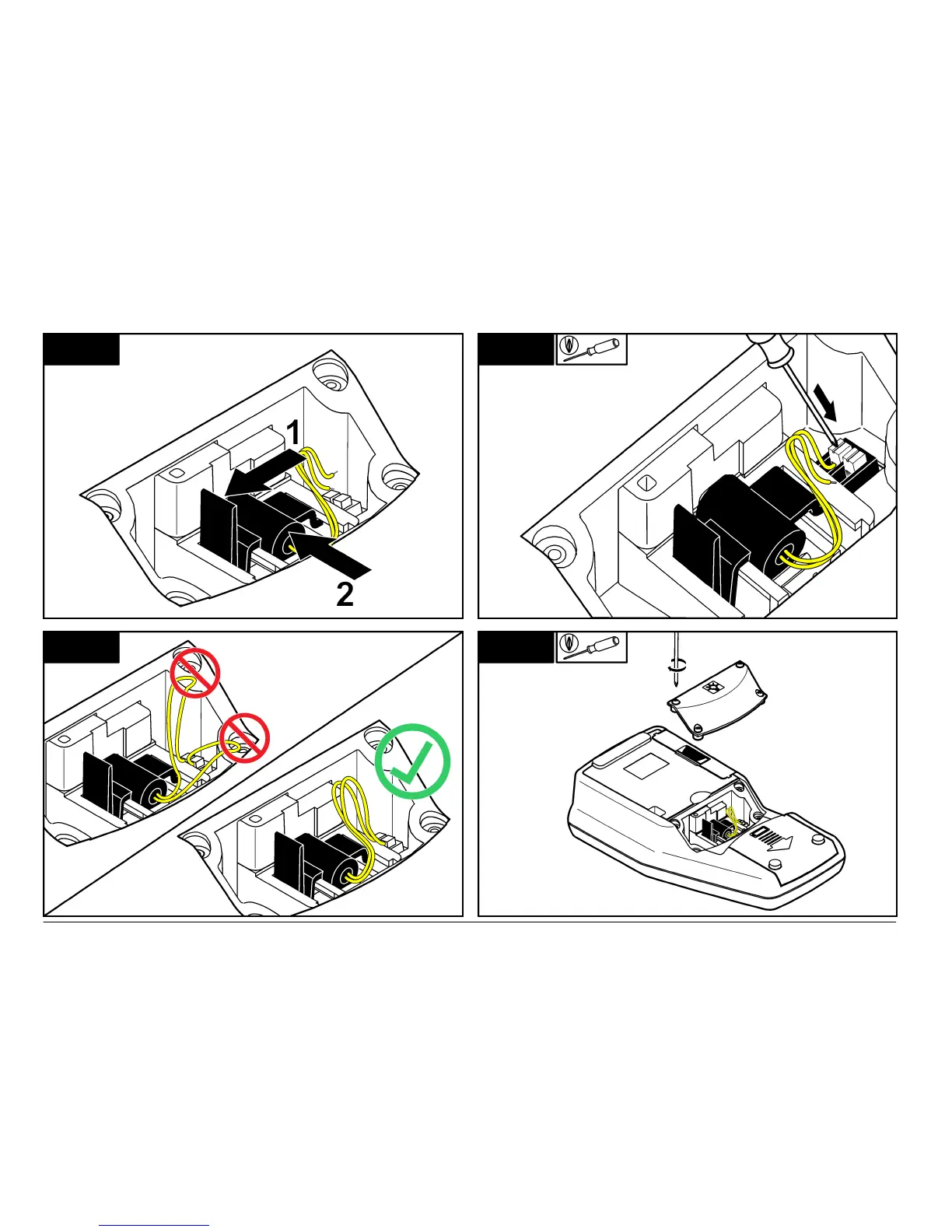 1

2