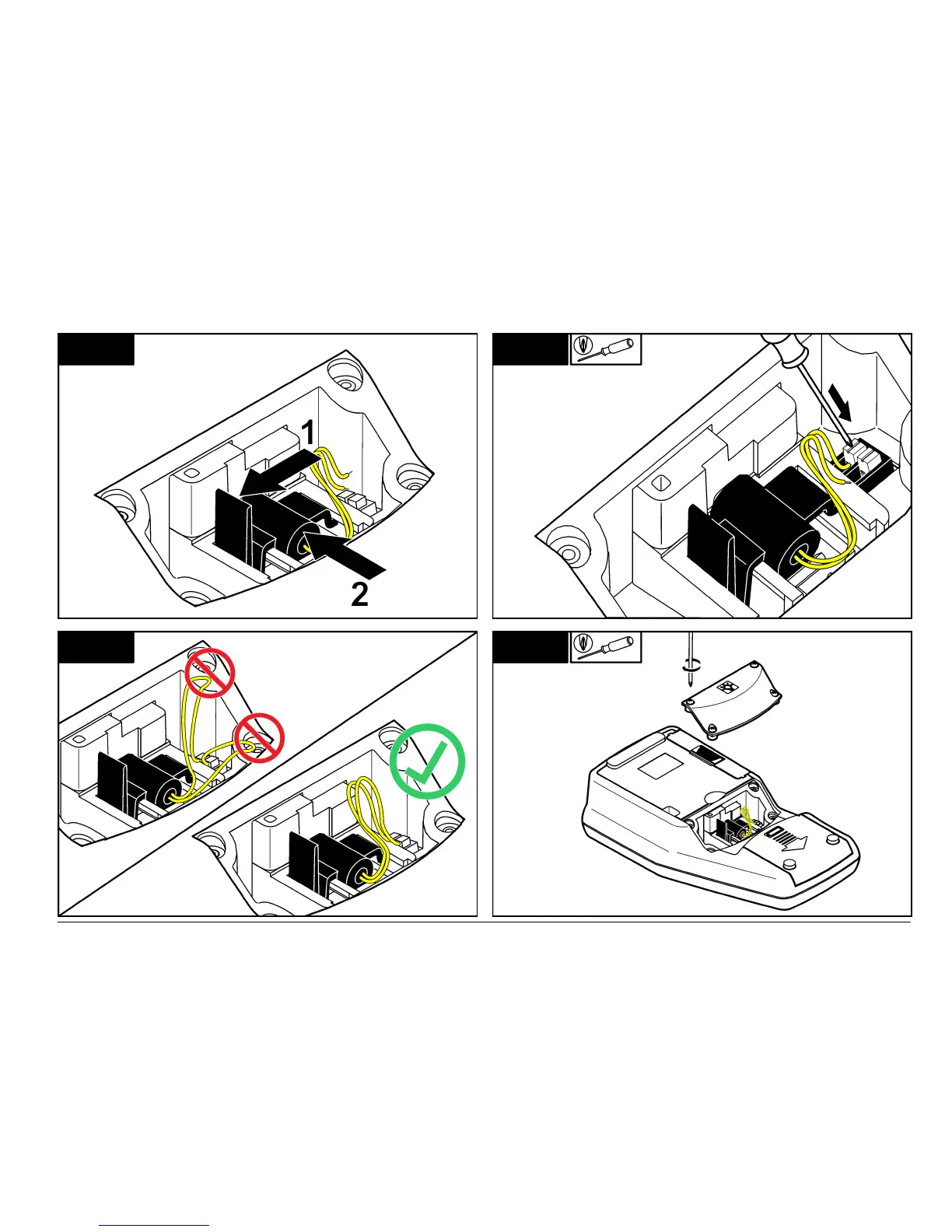 1

2