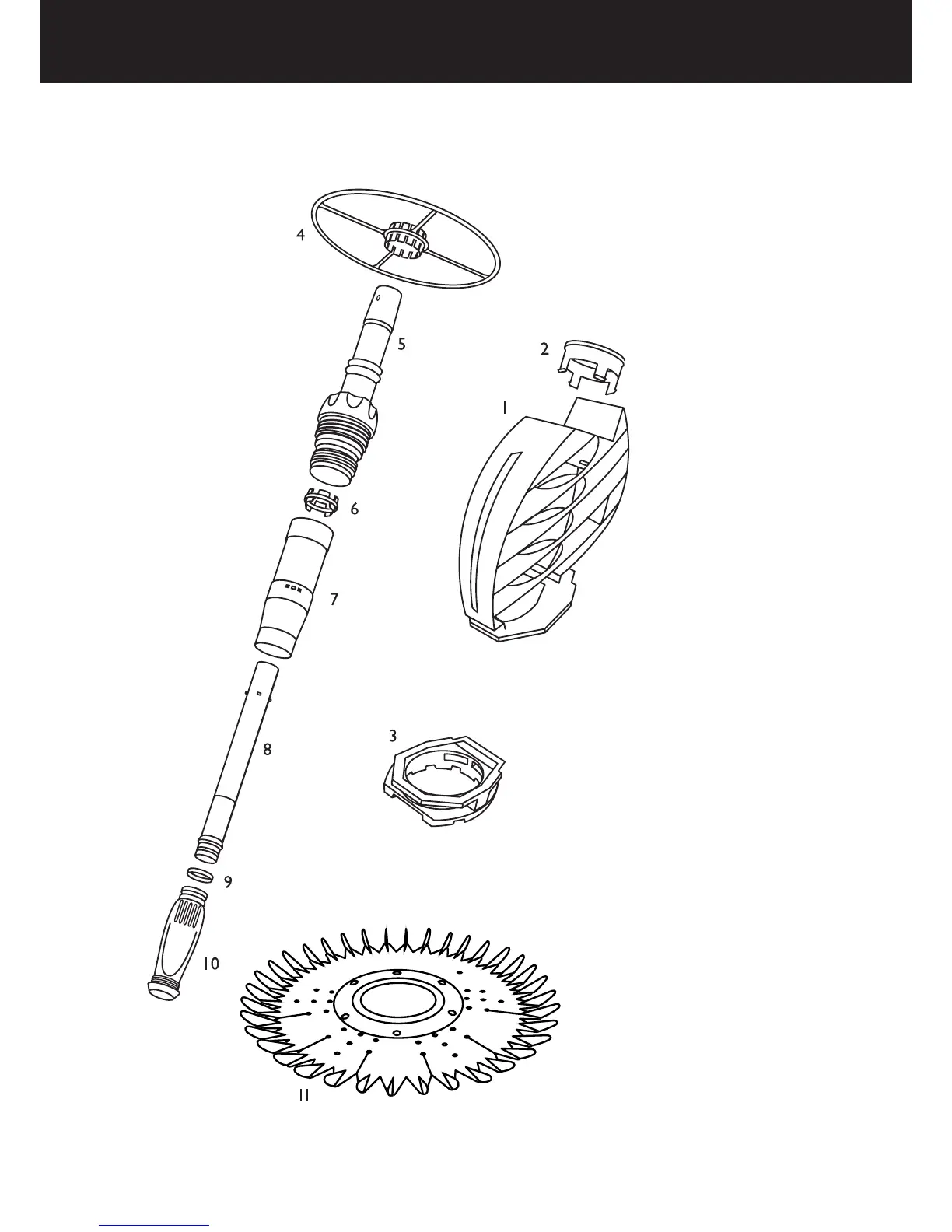 4
5
2
1
6
7
8
3
9
10
11