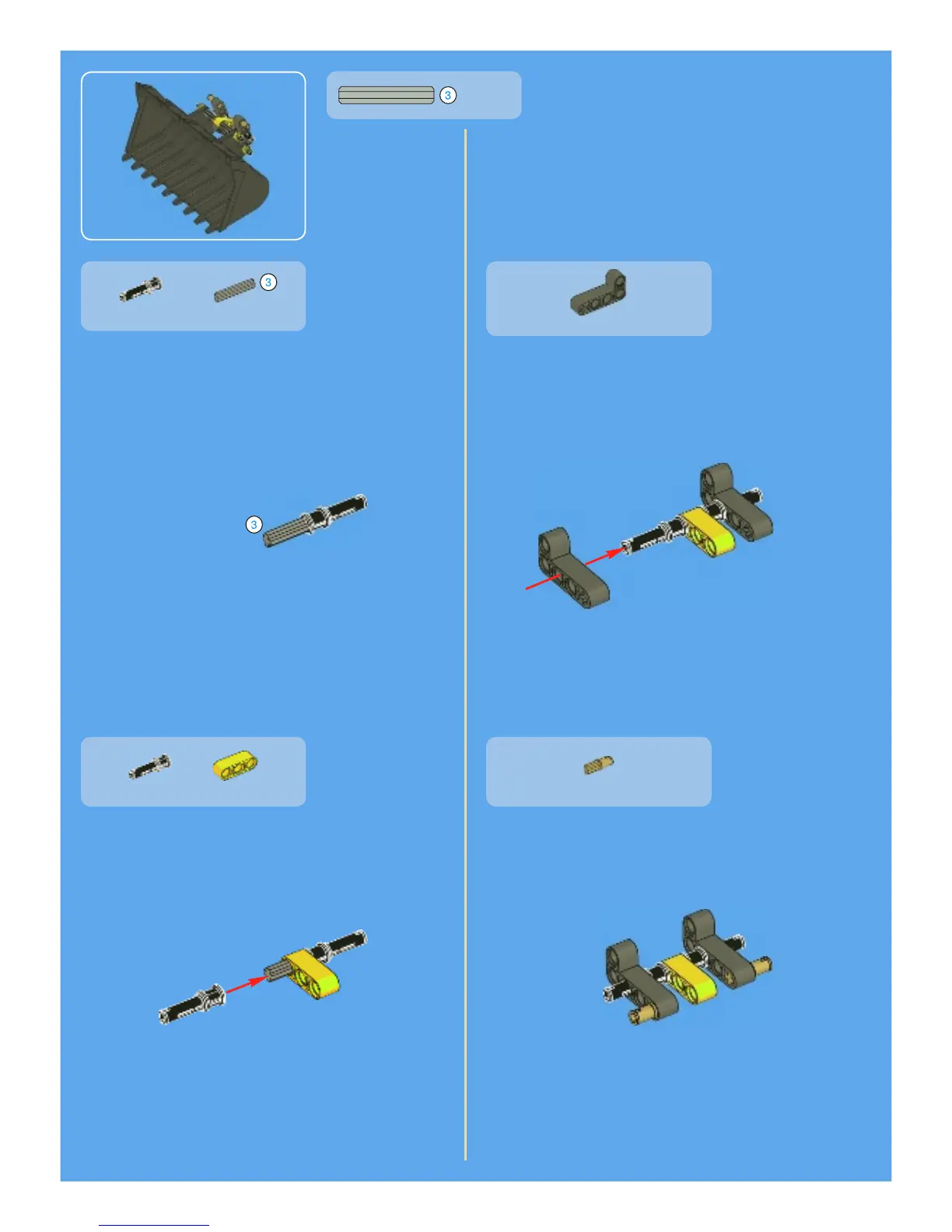 3

3

3