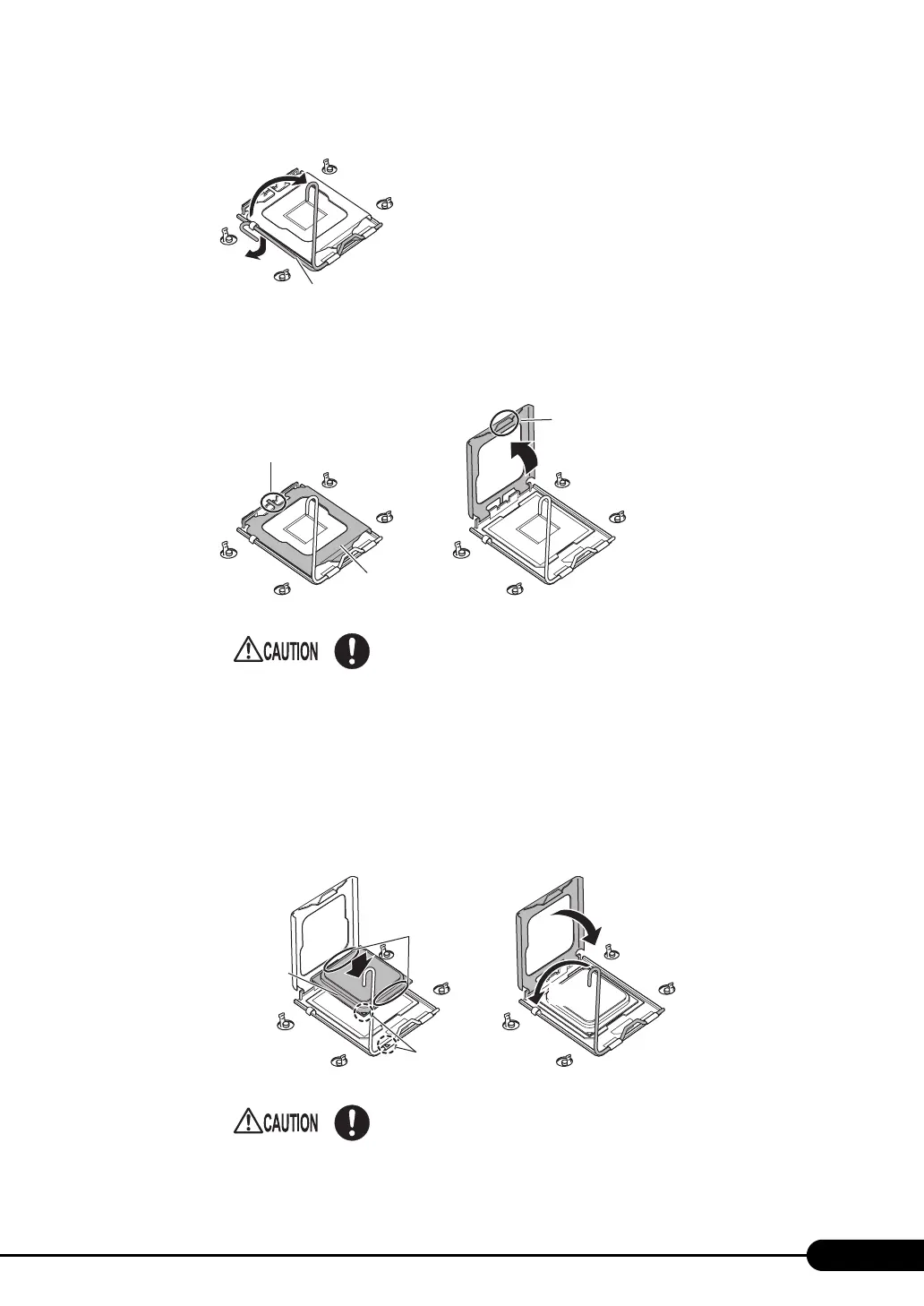 CAUTION

CAUTION