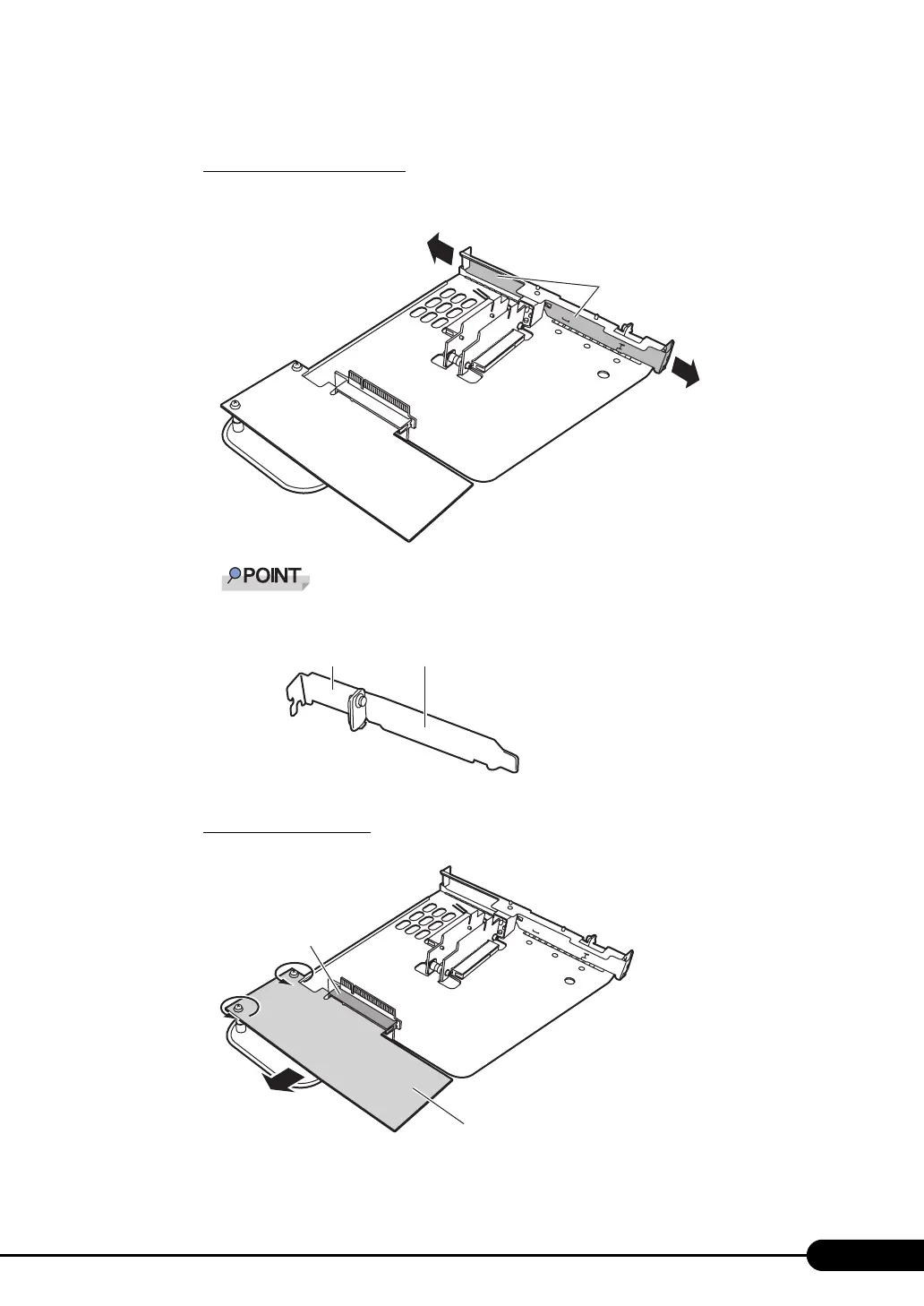 POINT