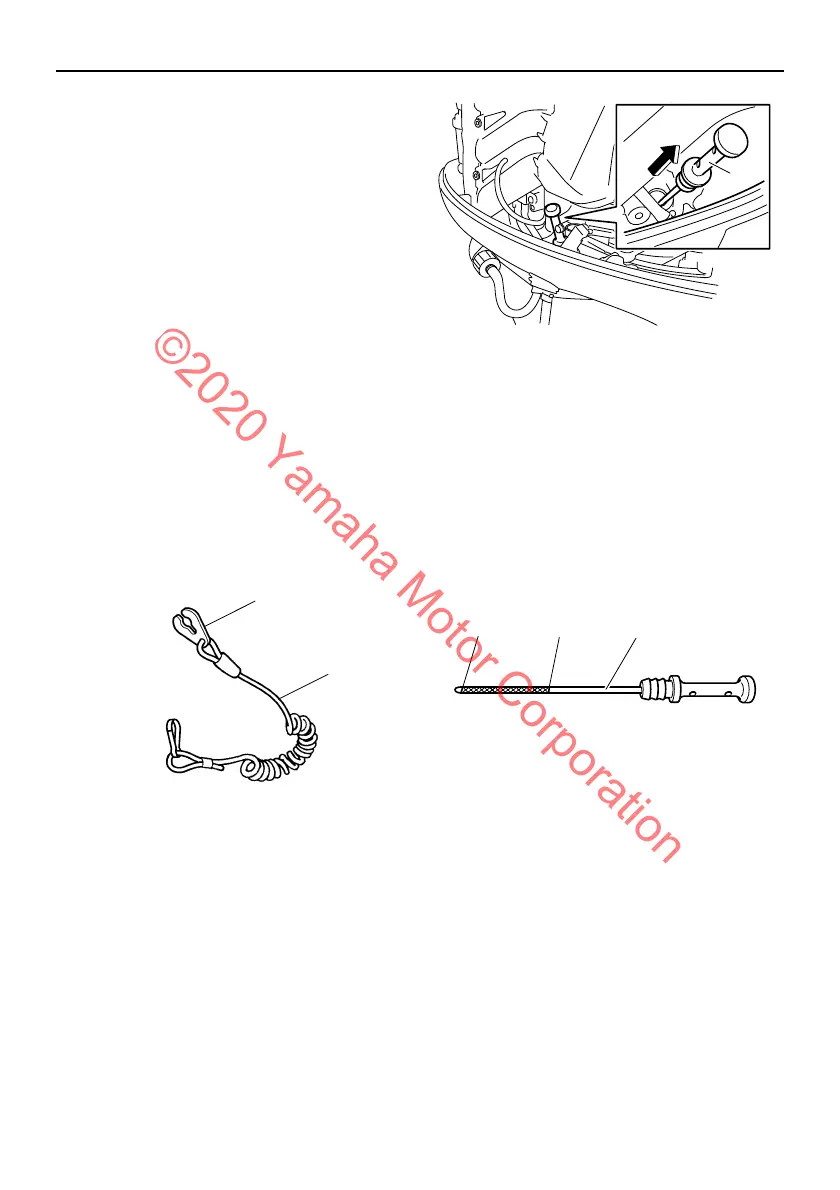 ©2020 Yamaha Motor Corporation