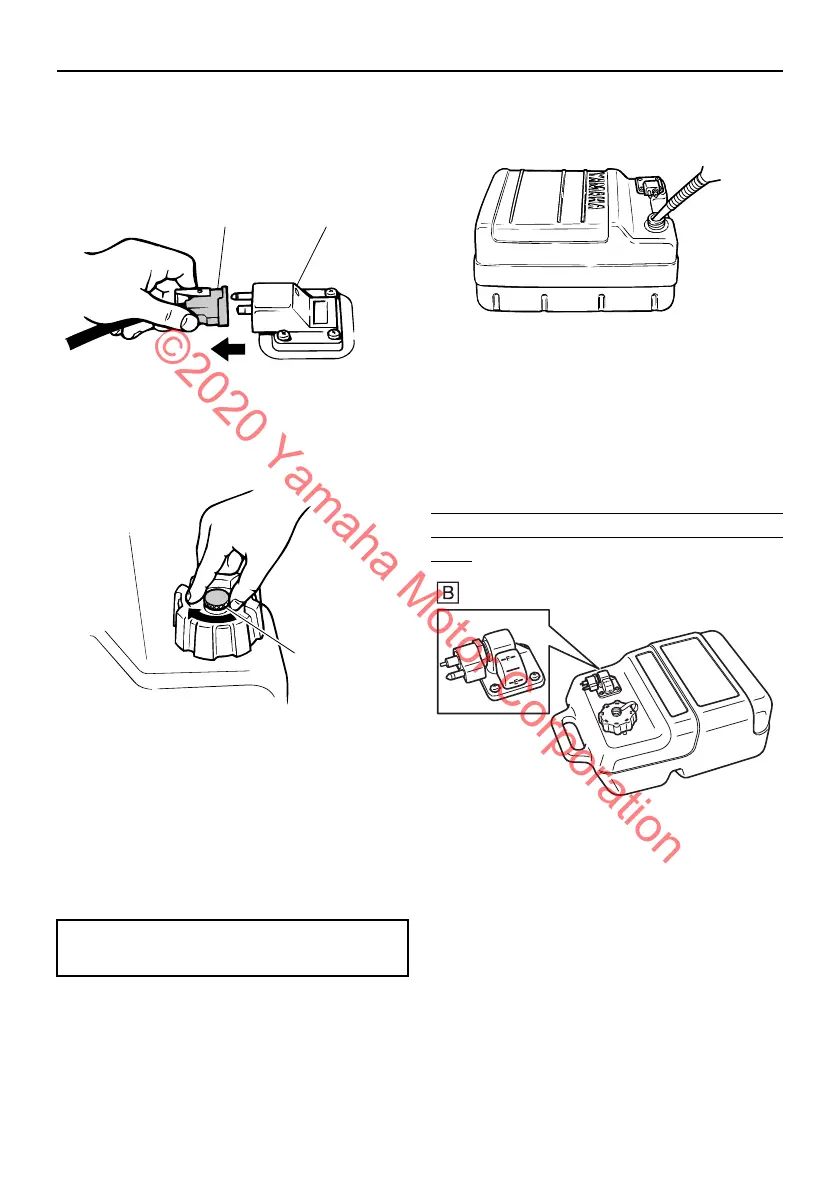 YAMAHA

B

©2020 Yamaha Motor Corporation