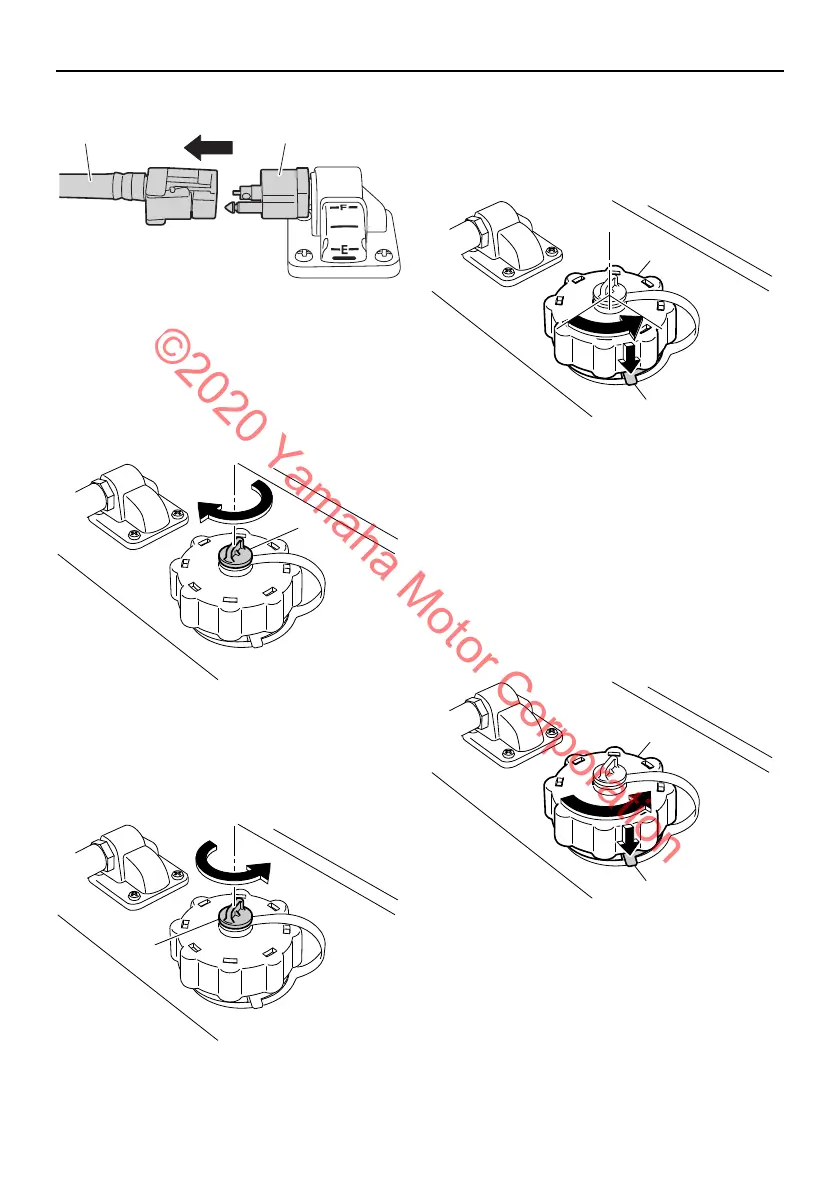 F
E
©2020 Yamaha Motor Corporation