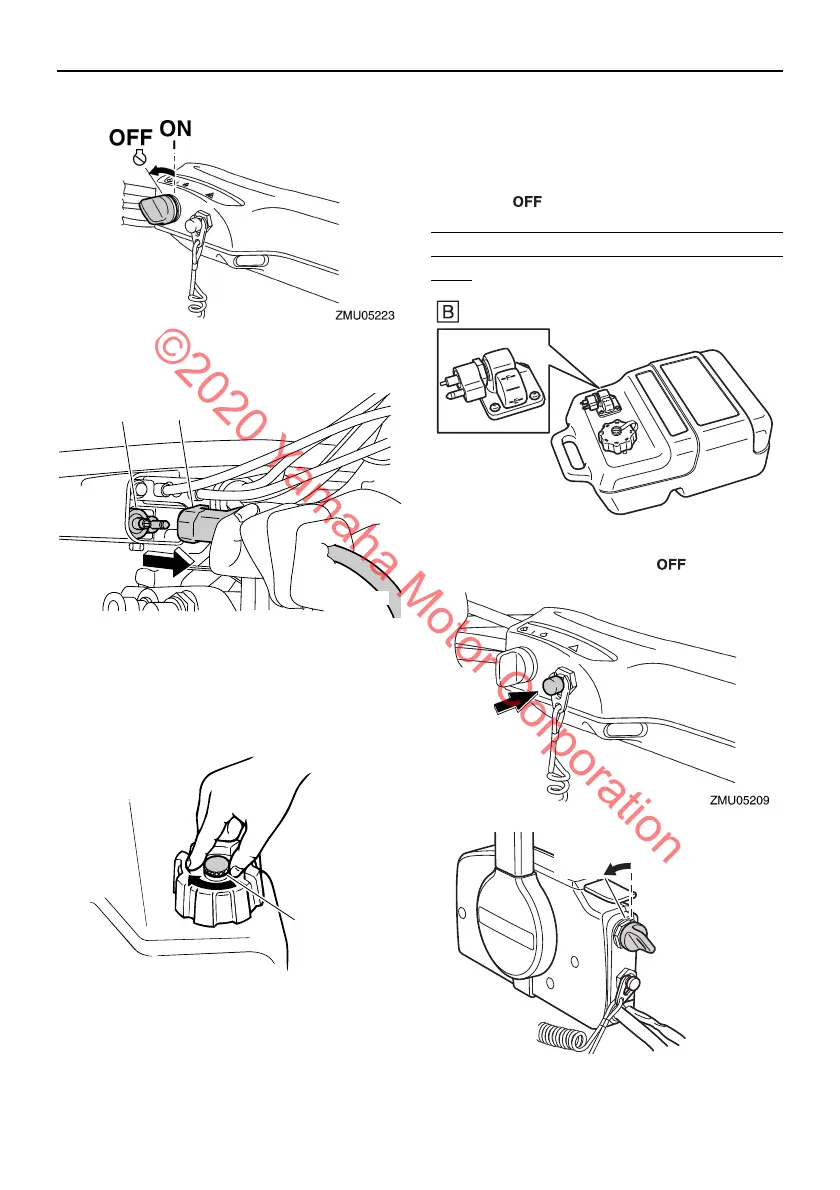 OFF ON

ZMU05223

OFF

B

OFF

ZMU05209

©2020 Yamaha Motor Corporation