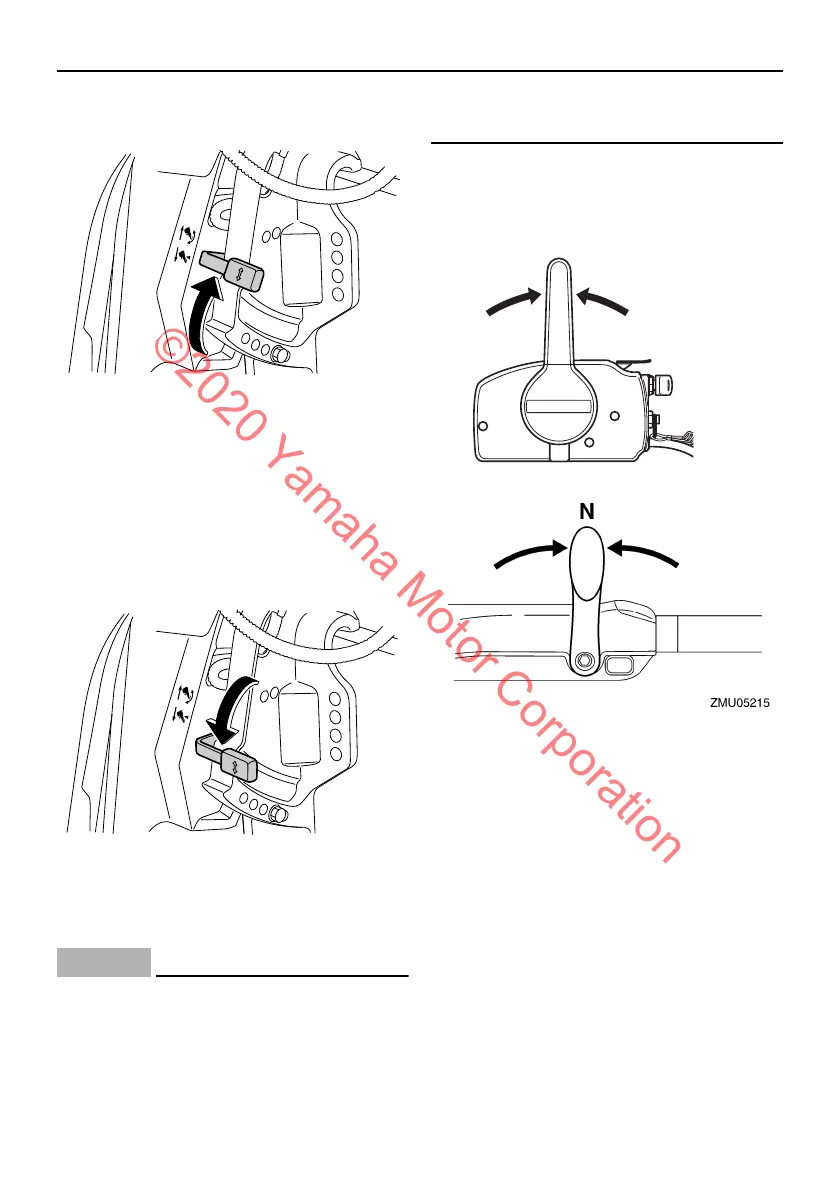 ©2020 Yamaha Motor Corporation

N

ZMU05215