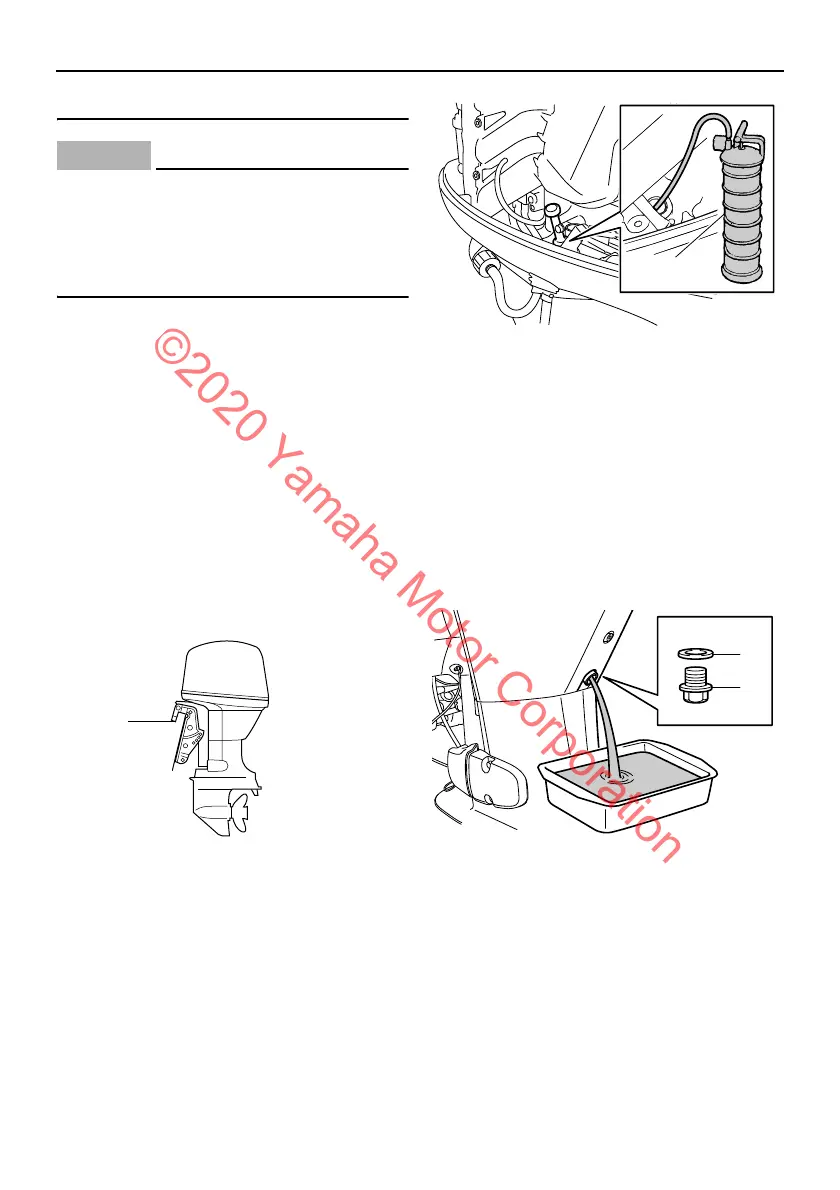 ©2020 Yamaha Motor Corporation