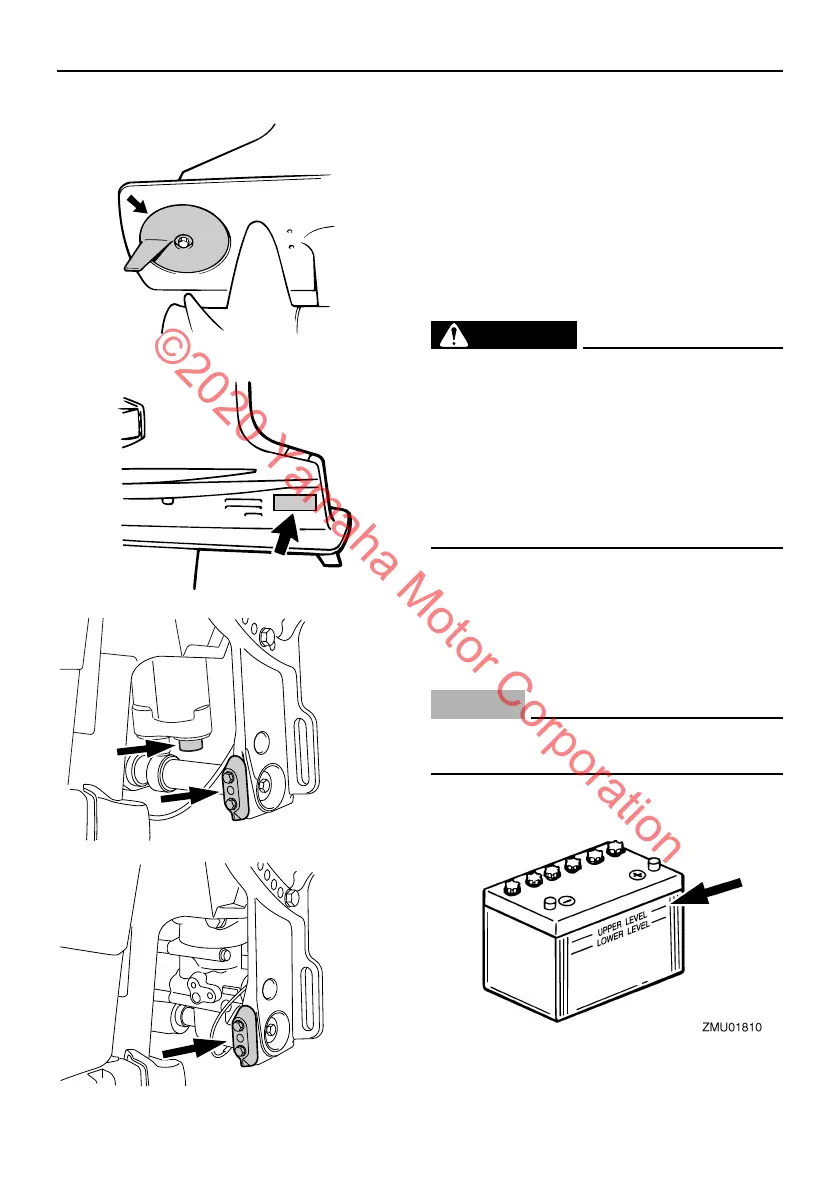 ©2020 Yamaha Motor Corporation

UPPER LEVEL
LOWER LEVEL

ZMU01810