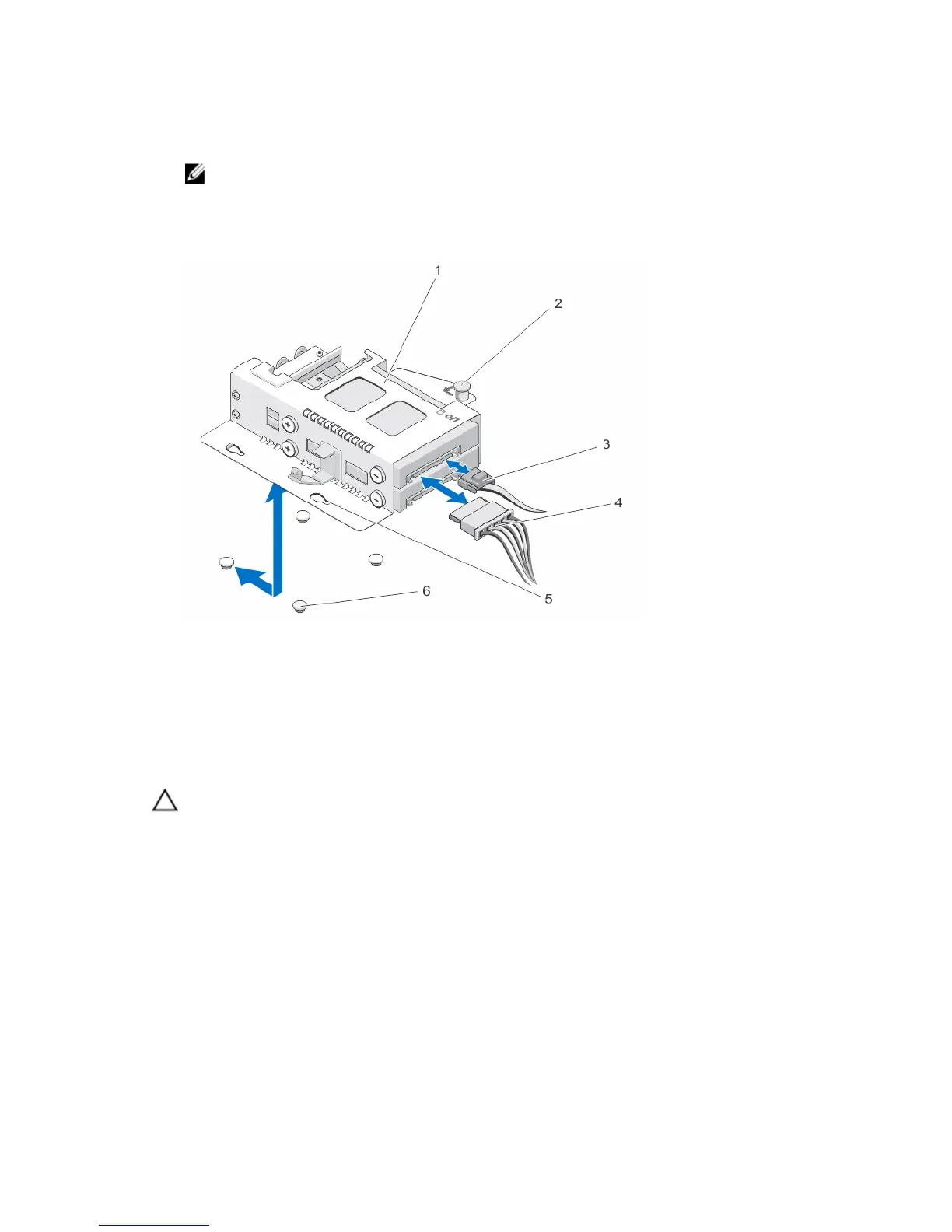 1
2
3
4
5
6