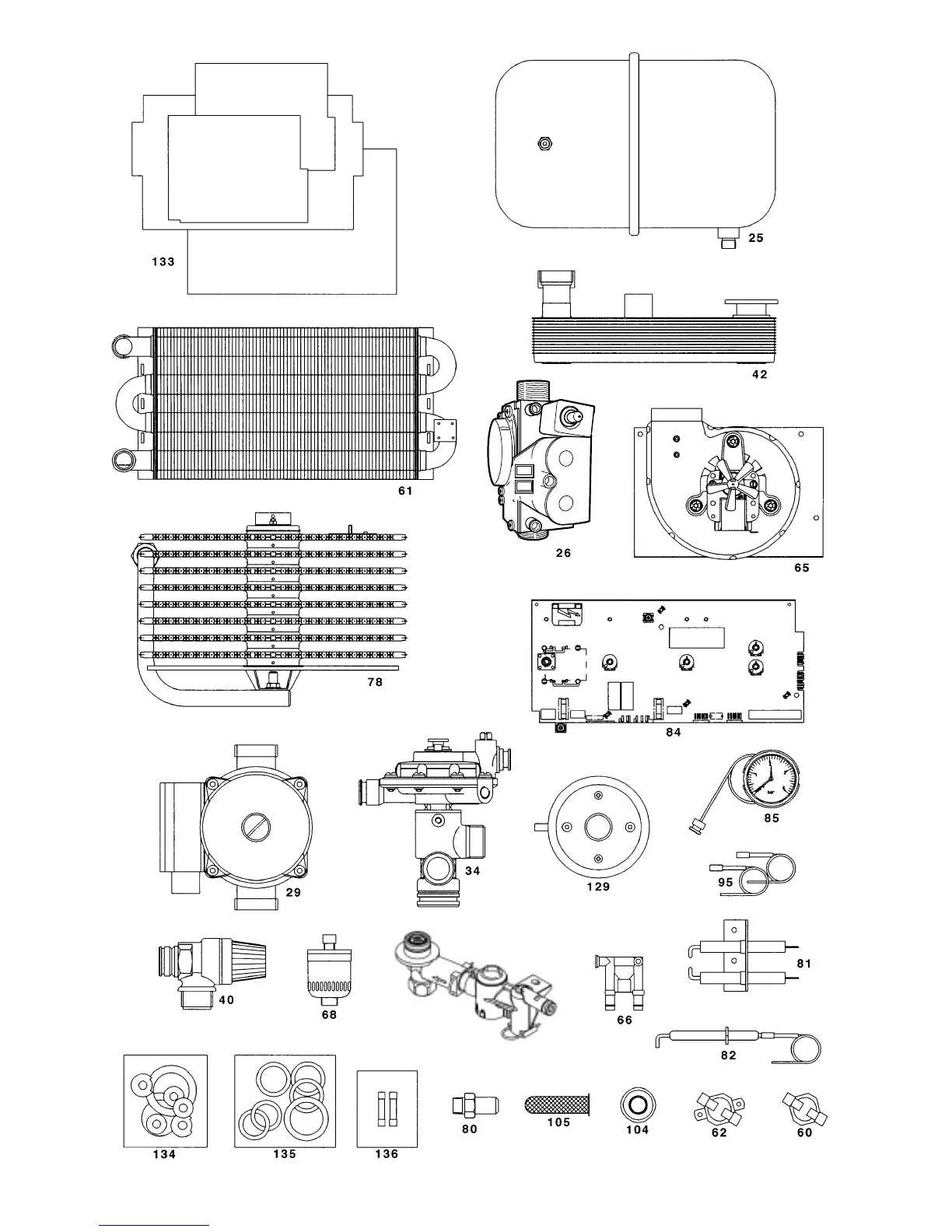 133

25

42

61

26

65

78

84

bar

85

29

34

129

95

40

68

66

81

82

134

135

136

80

105

104

62

60