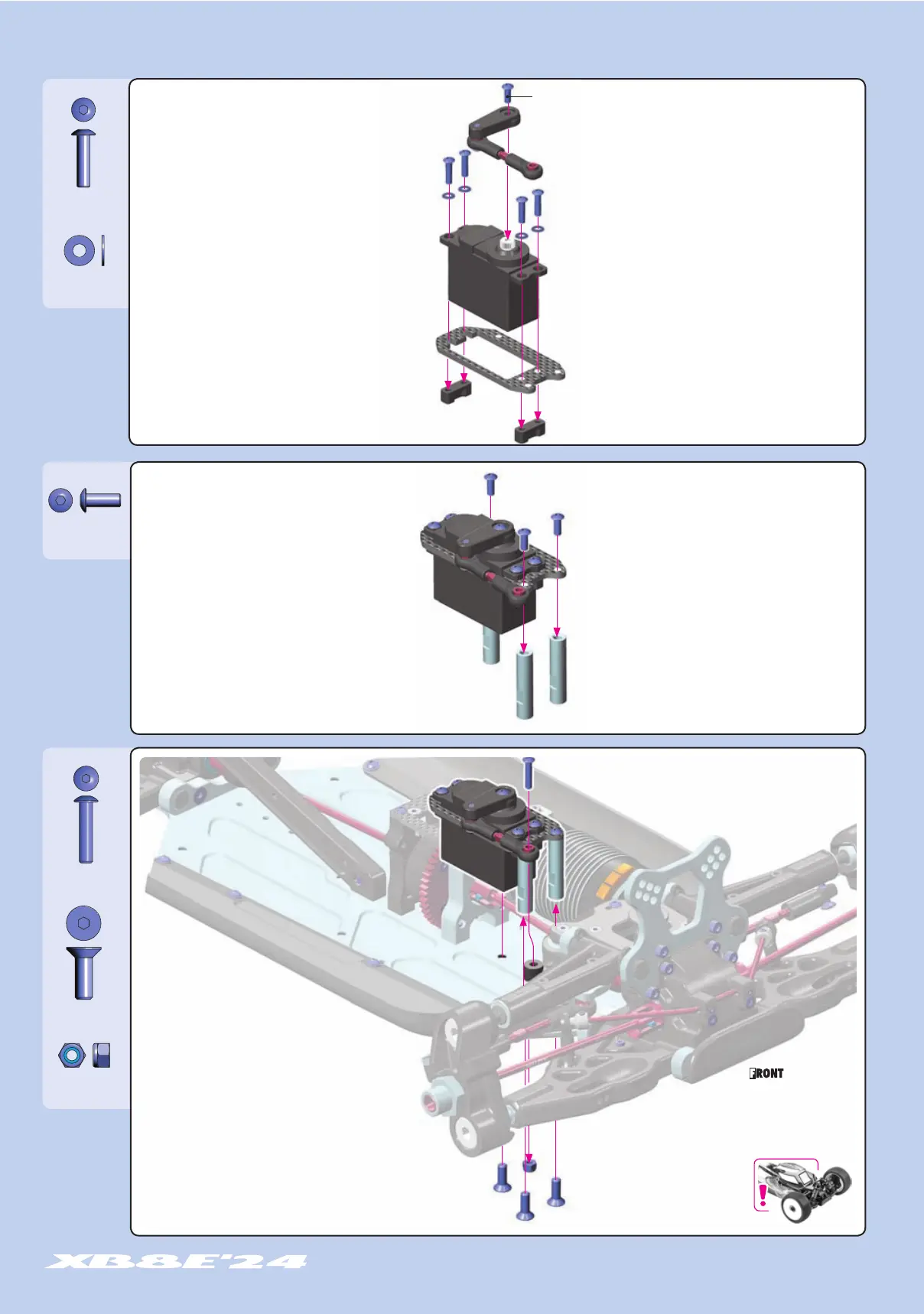 FRONT

XB8E'24