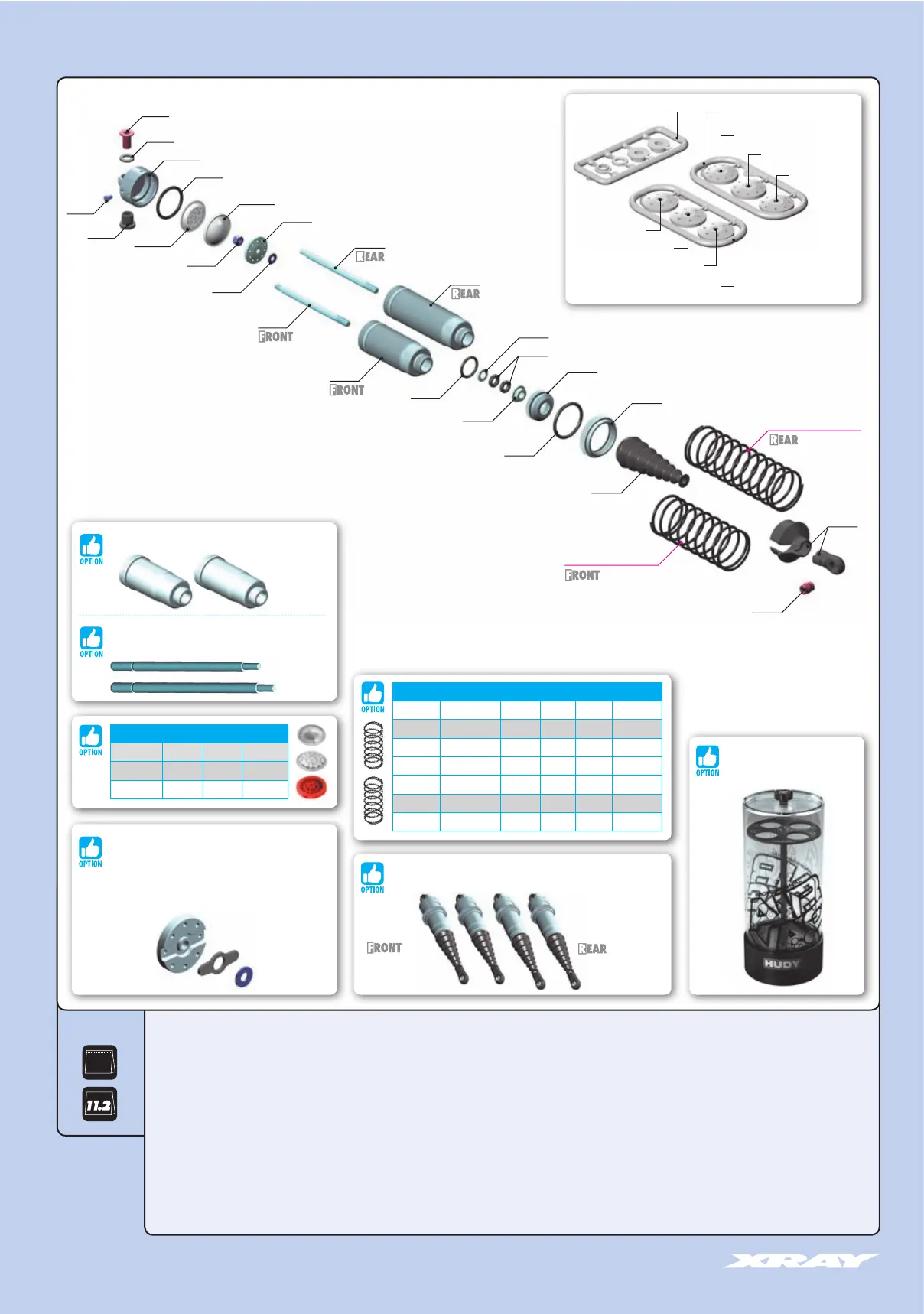 REAR

REAR

FRONT

FRONT

REAR

FRONT

OPTION

OPTION

OPTION

OPTION

OPTION

OPTION

FRONT

REAR

OPTION

HUDY

11.2

XRAY