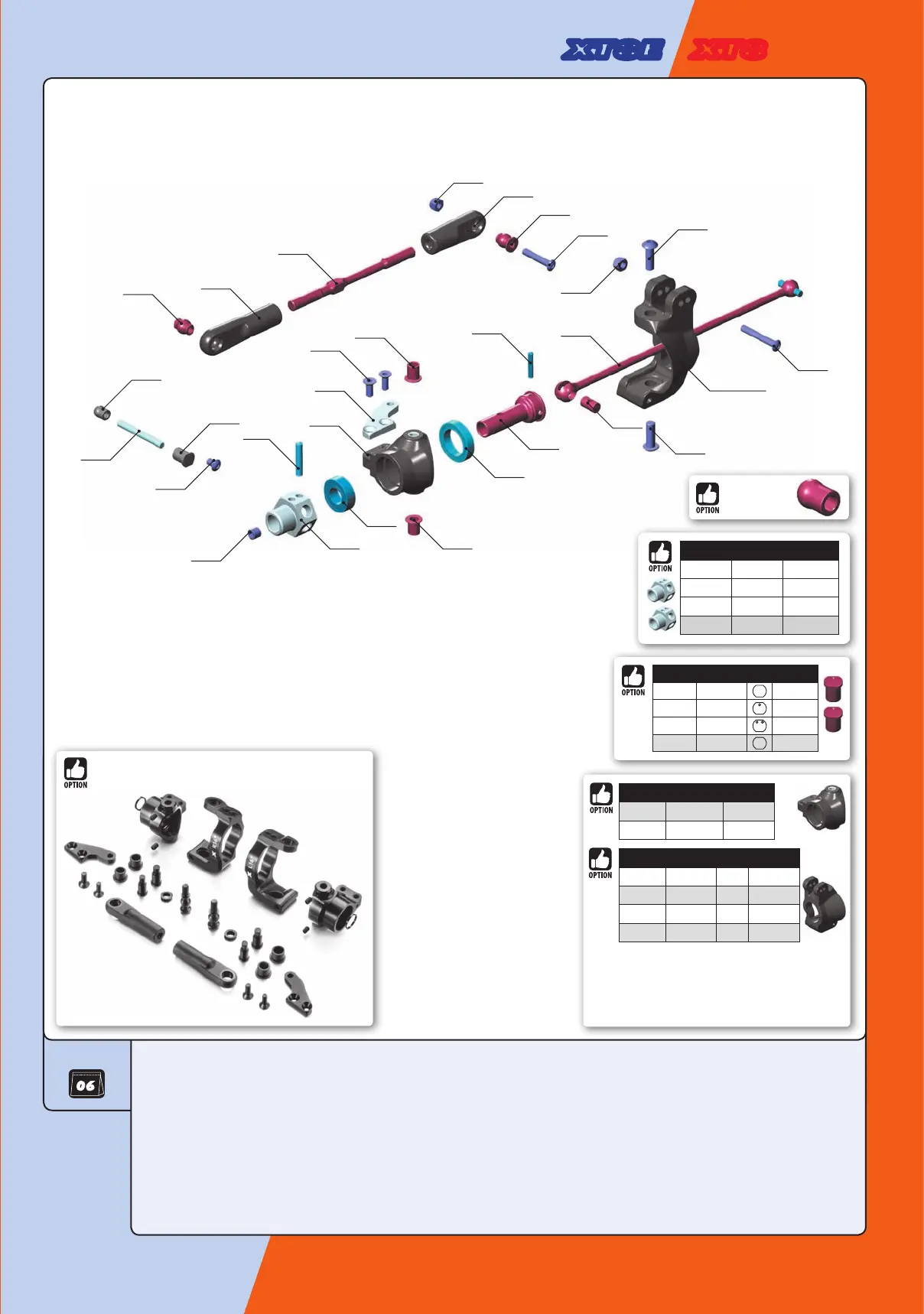 XT8E XT8

OPTION

OPTION

OPTION

OPTION

OPTION

OPTION

06