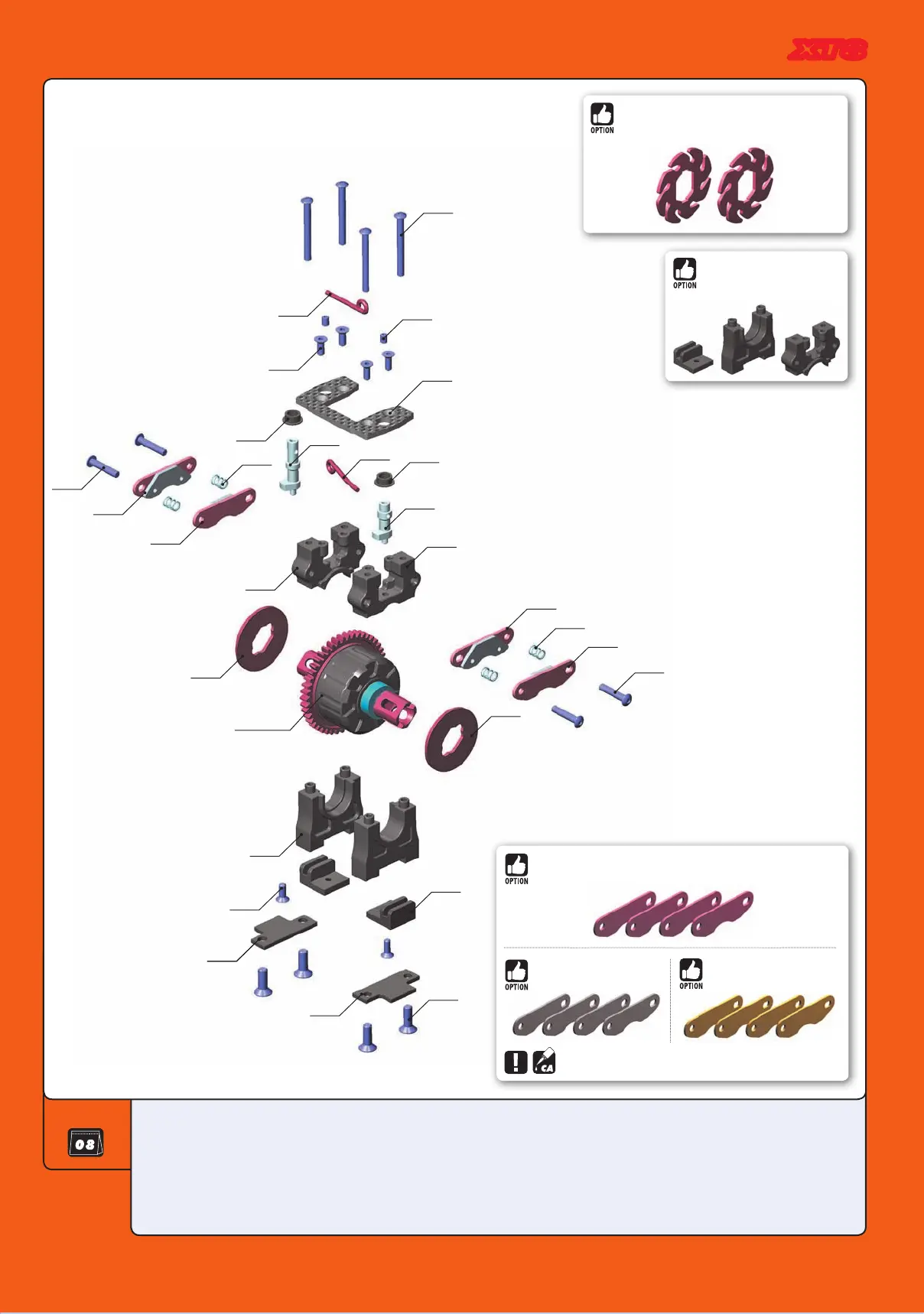 XT8

OPTION

OPTION

OPTION

OPTION

OPTION

CA

08