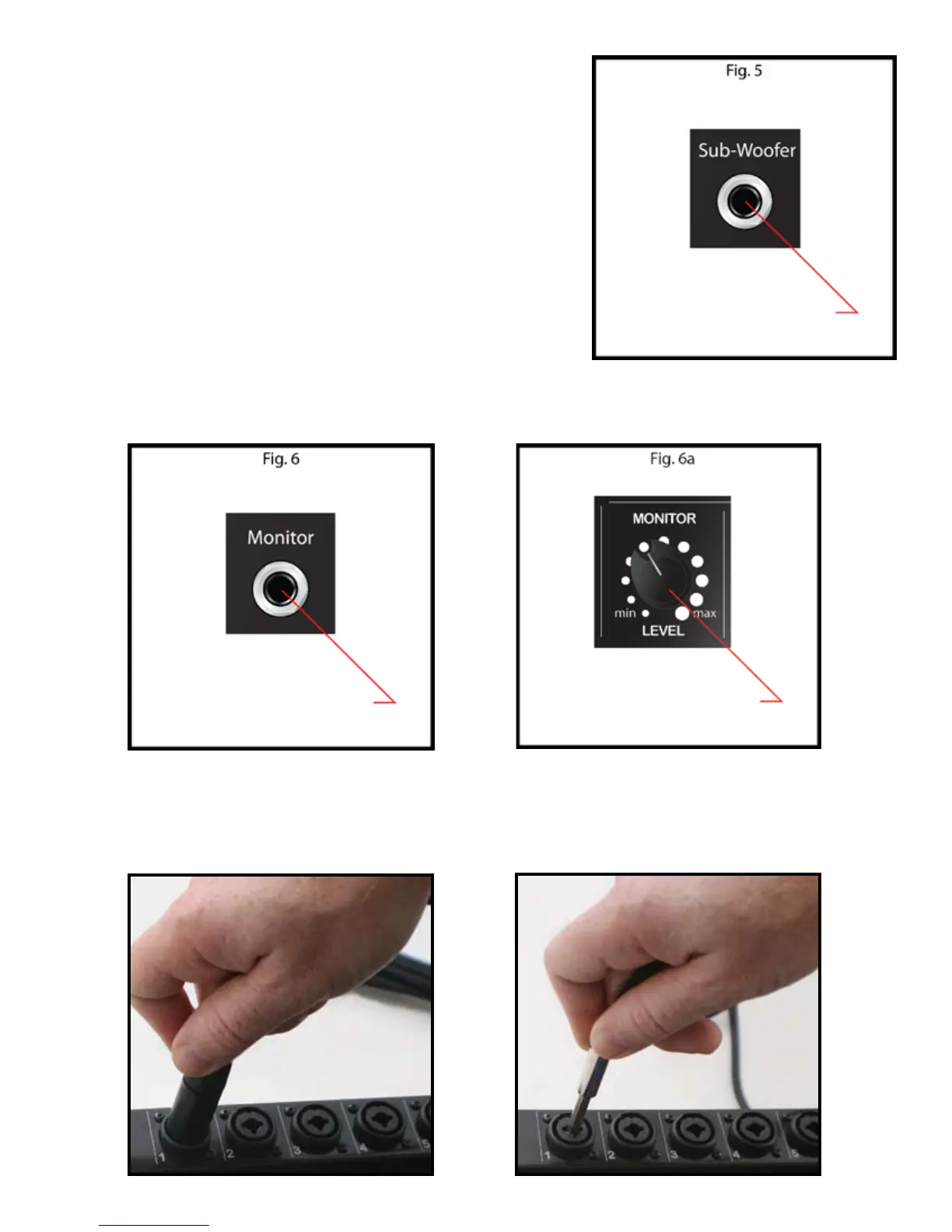 Fig. 5

Sub-Woofer

Fig. 6

Monitor

Fig. 6a

MONITOR

min

max

LEVEL

1 2 3 4 5

1 2 3 4 5