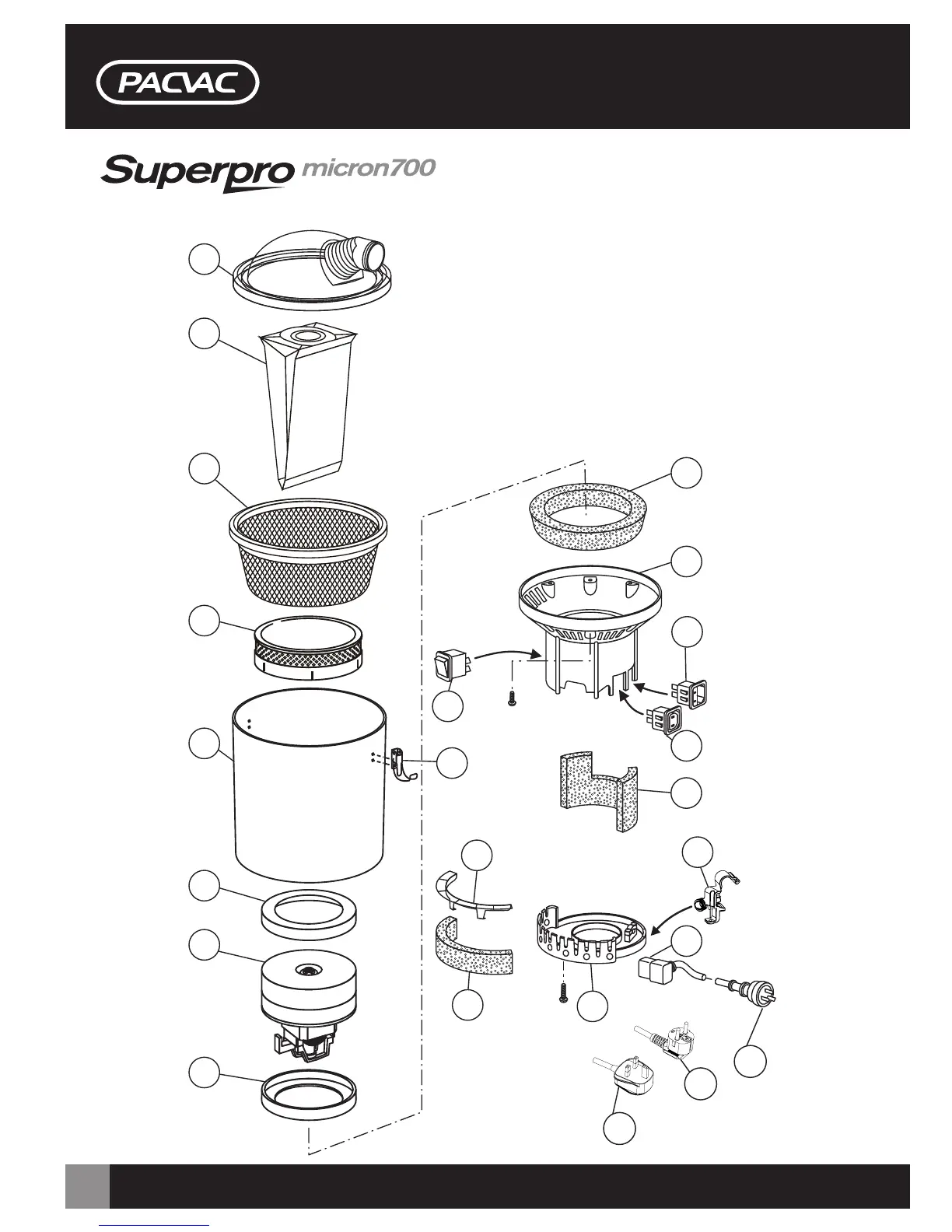 PACVAC

Superpro micron700