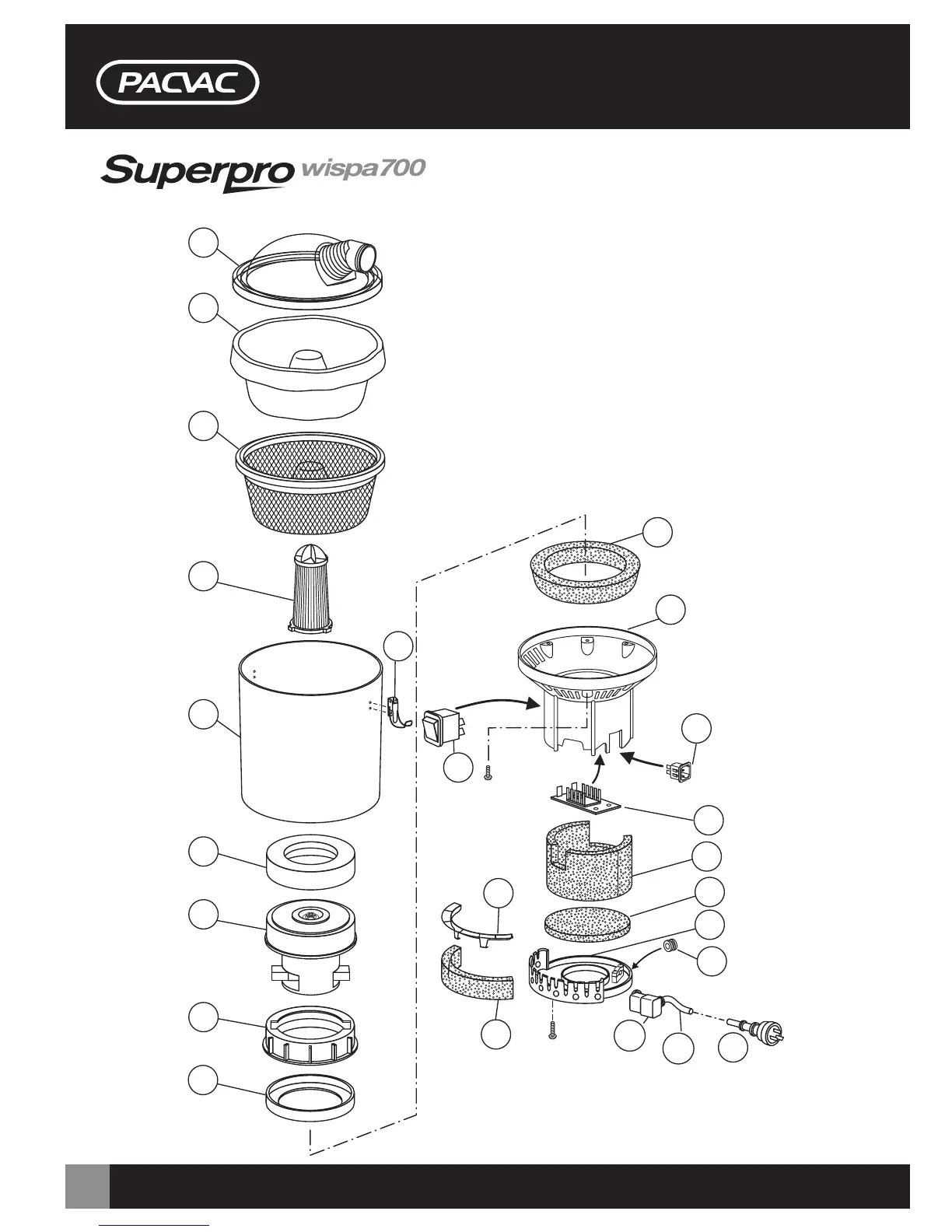 PACVAC

Superpro wispa700