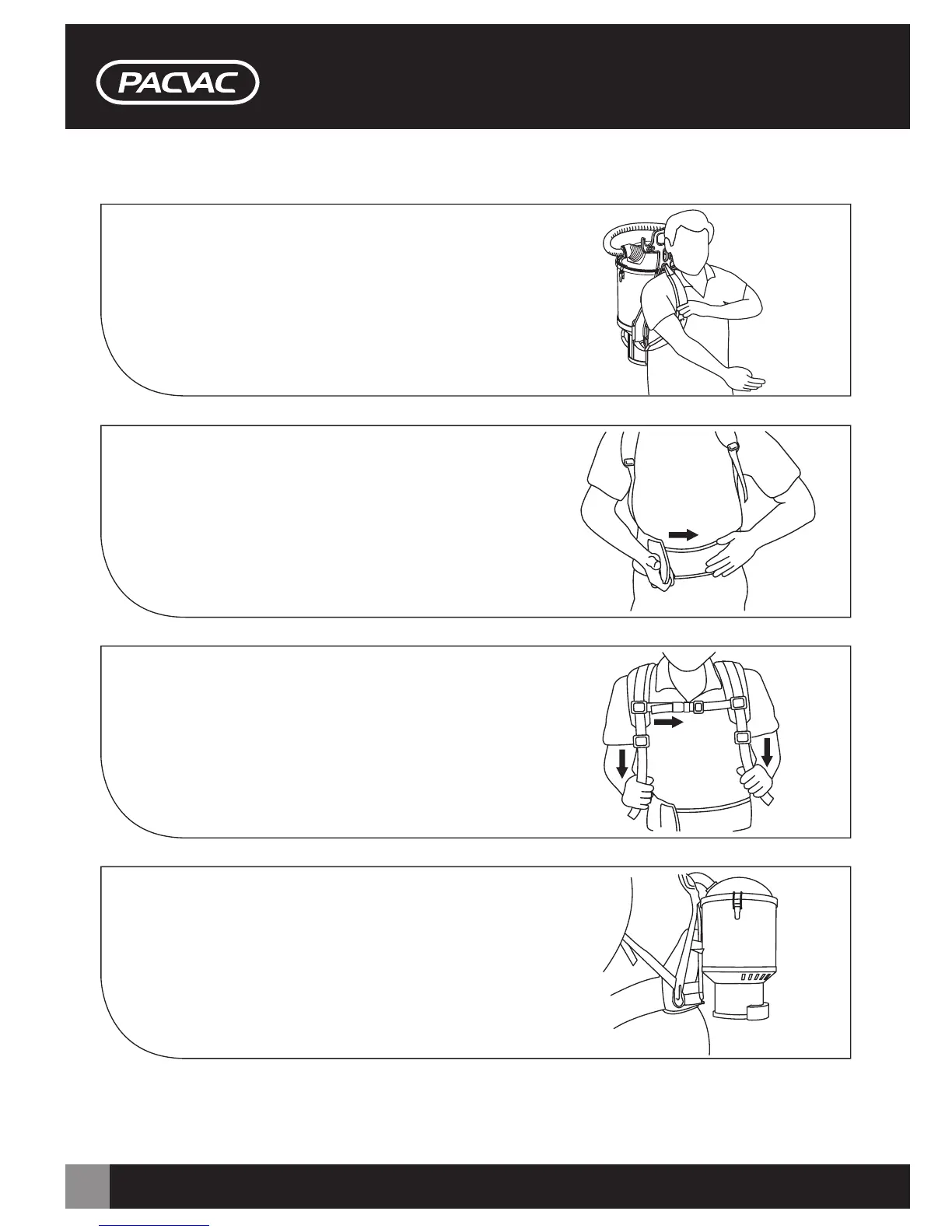 PACVAC