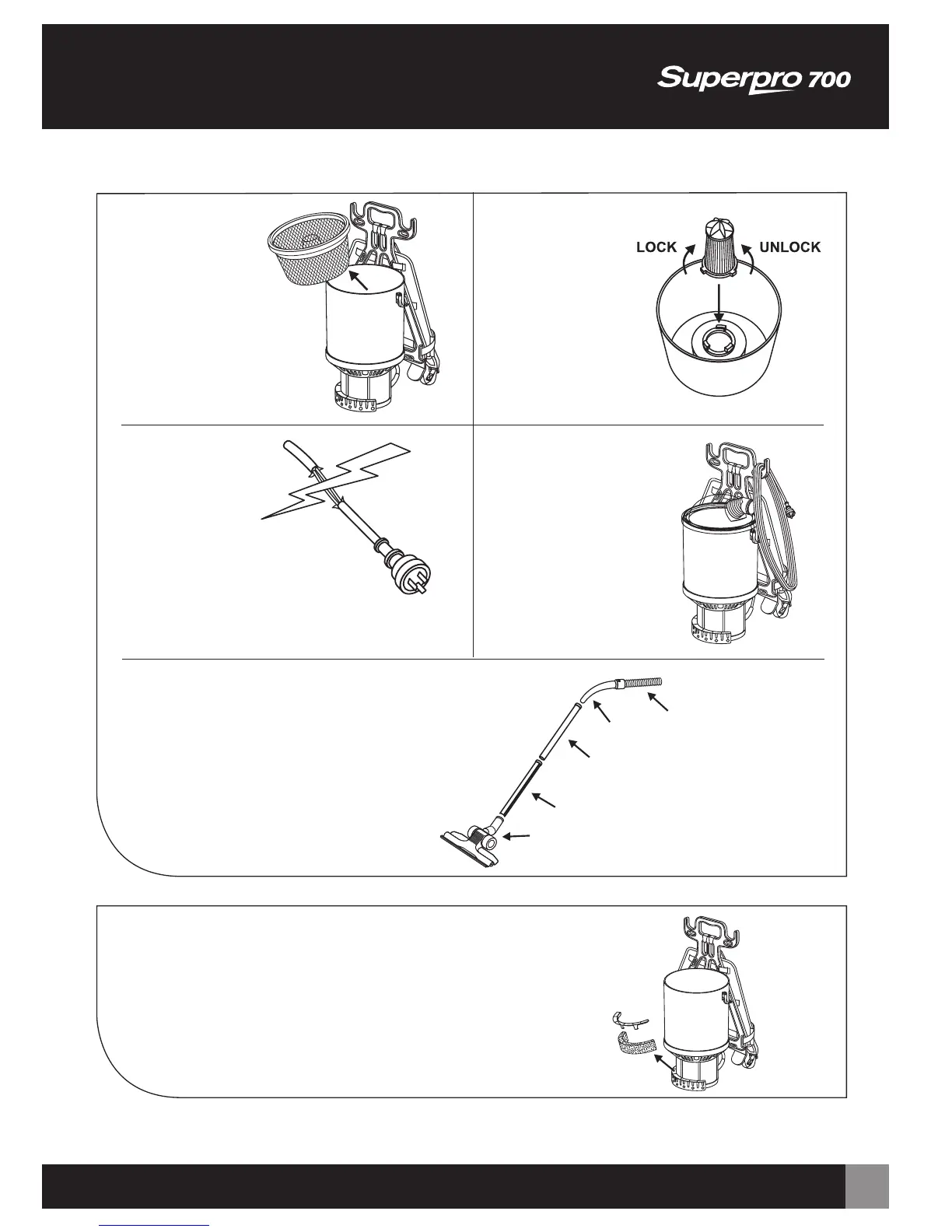 Superpro 700

LOCK

UNLOCK