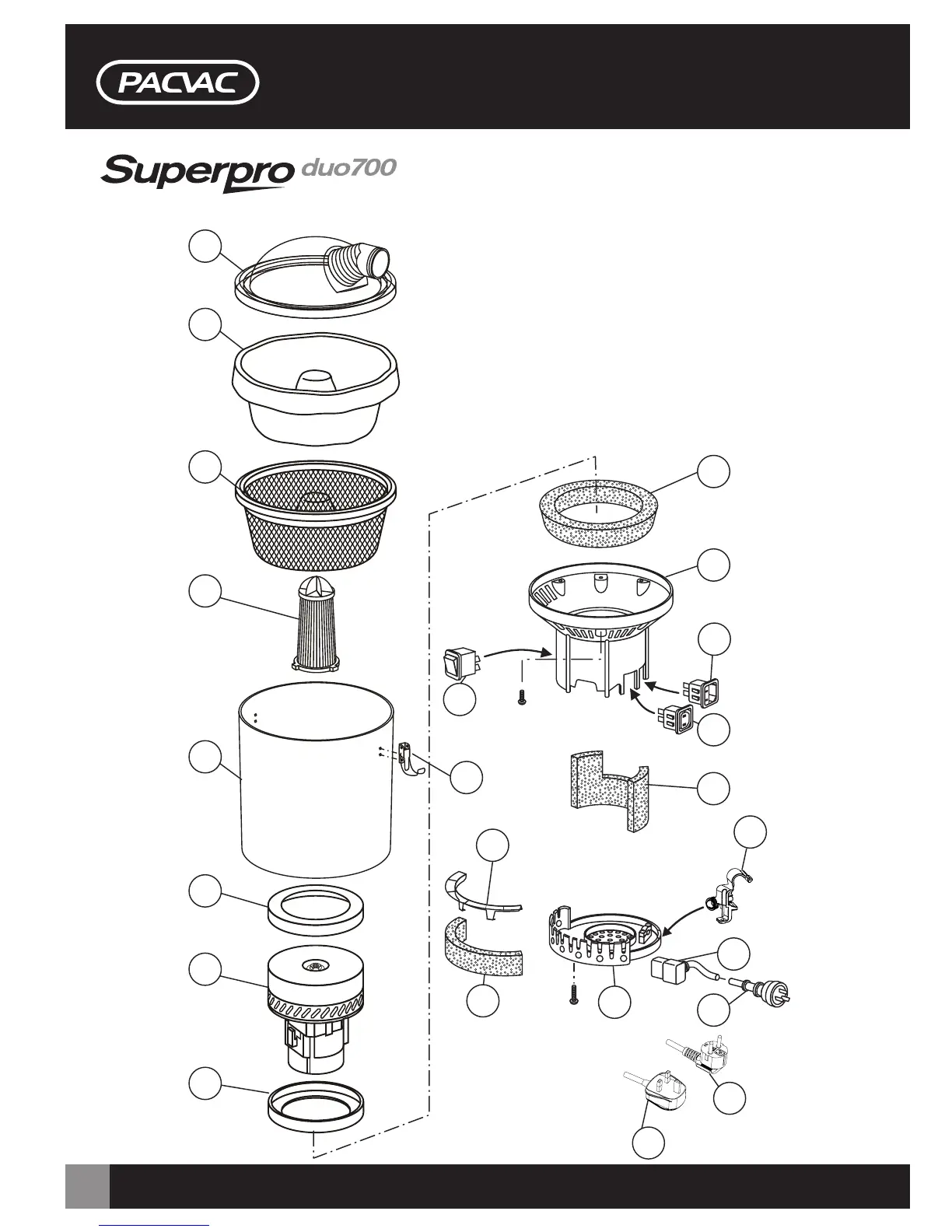 PACVAC

Superpro duo700